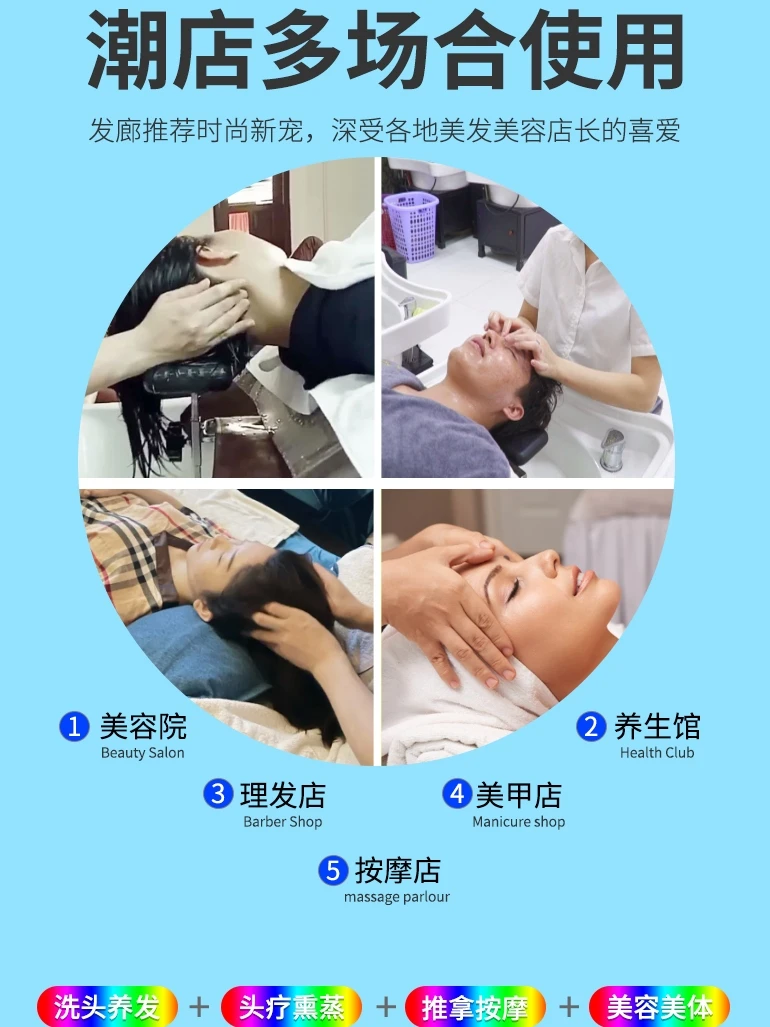 潮店多场合使用

发廊推荐时尚新宠，深受各地美发美容店长的喜爱

1 美容院
Beauty Salon

2 养生馆
Health Club

3 理发店
Barber Shop

4 美甲店
Manicure shop

5 按摩店
massage parlour

洗头养发 + 头疗熏蒸 + 推拿按摩 + 美容美体