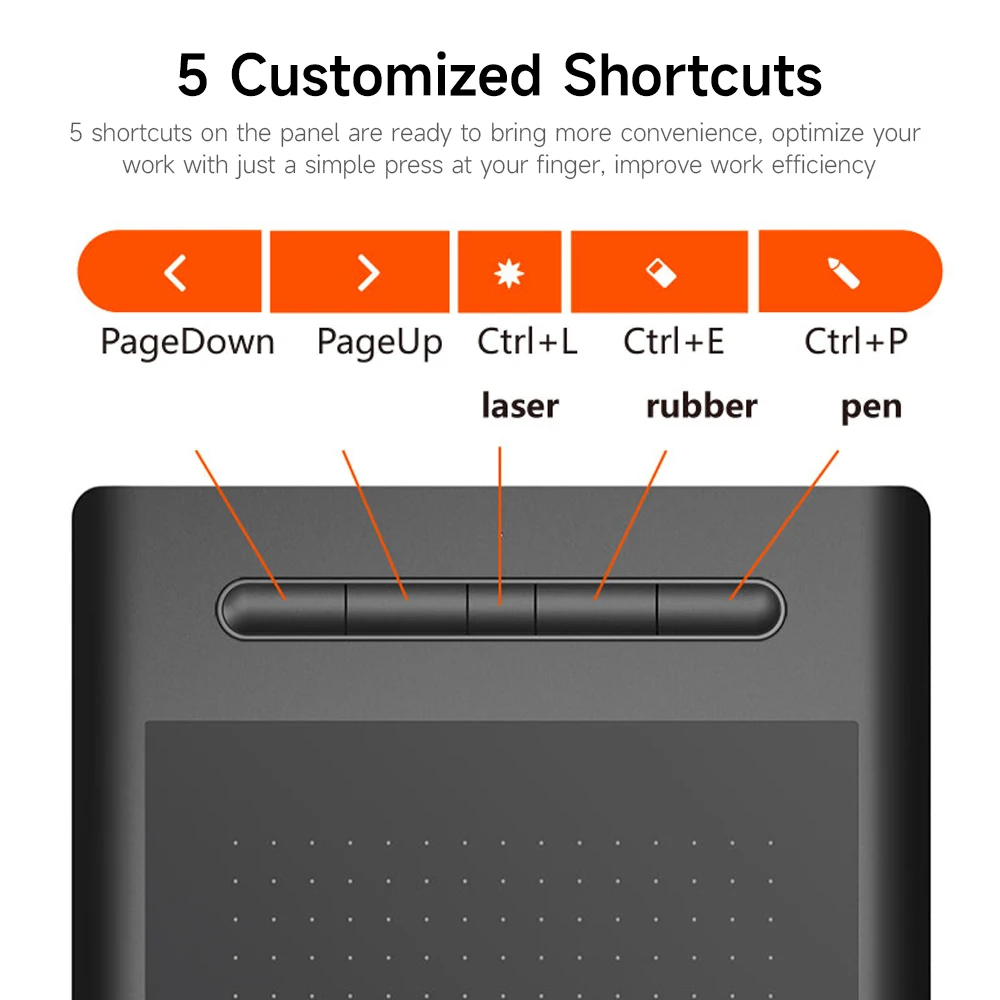 5 Customized Shortcuts

5 shortcuts on the panel are ready to bring more convenience, optimize your work with just a simple press at your finger, improve work efficiency

PageDown PageUp Ctrl+L Ctrl+E Ctrl+P

laser rubber pen