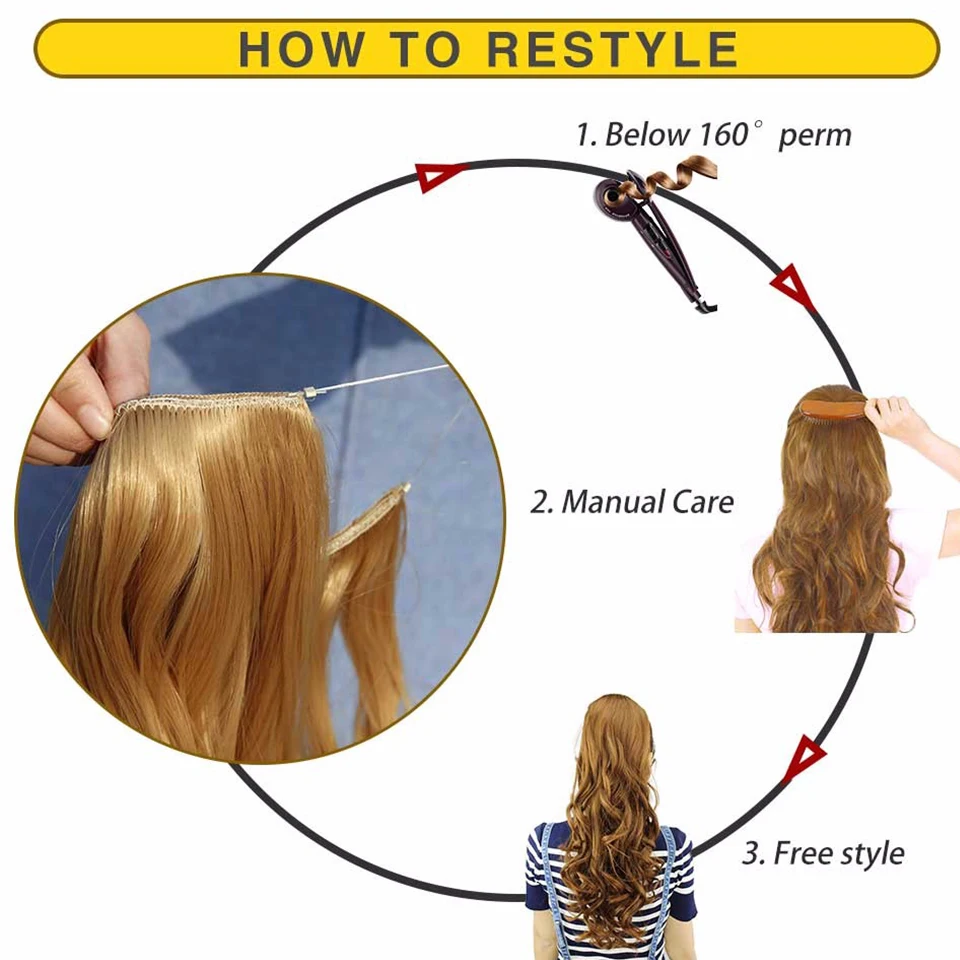 HOW TO RESTYLE

1. Below 160° perm

2. Manual Care

3. Free style