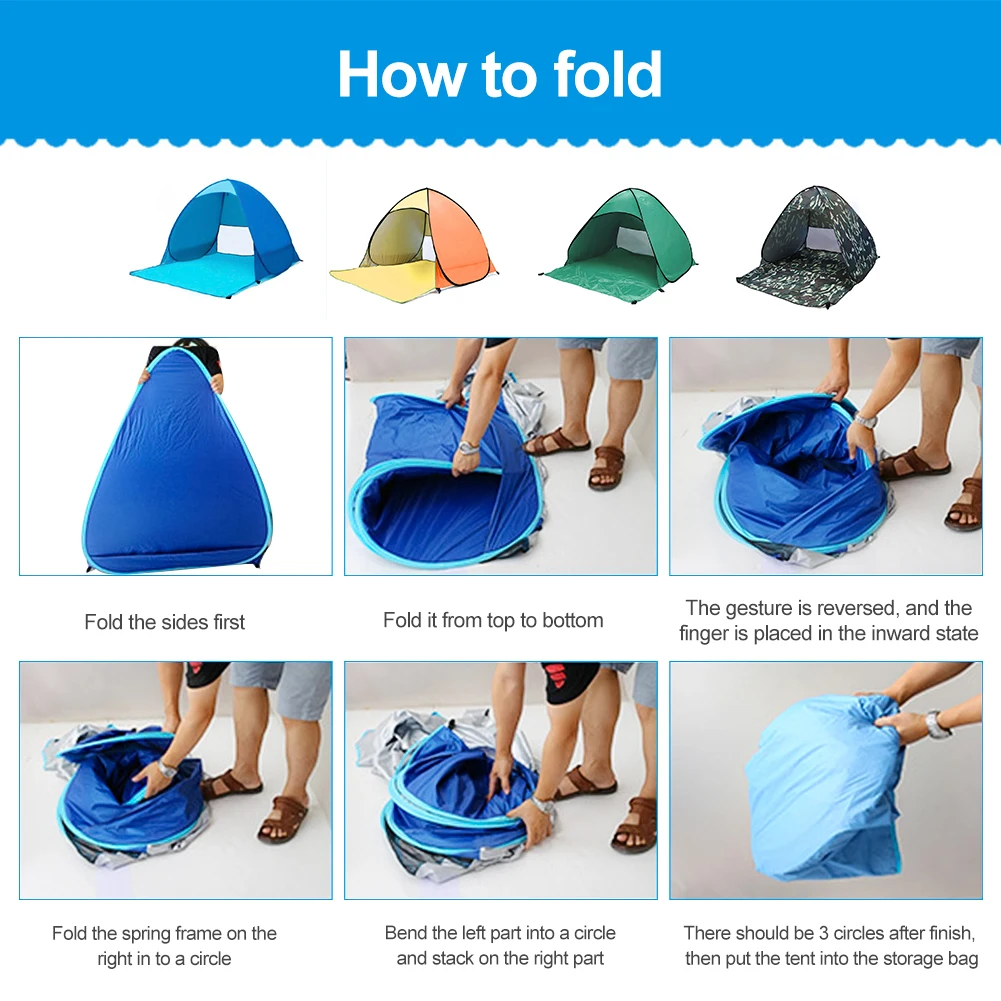 How to fold

Fold the sides first

Fold it from top to bottom

The gesture is reversed, and the finger is placed in the inward state

Fold the spring frame on the right in to a circle

Bend the left part into a circle and stack on the right part

There should be 3 circles after finish, then put the tent into the storage bag