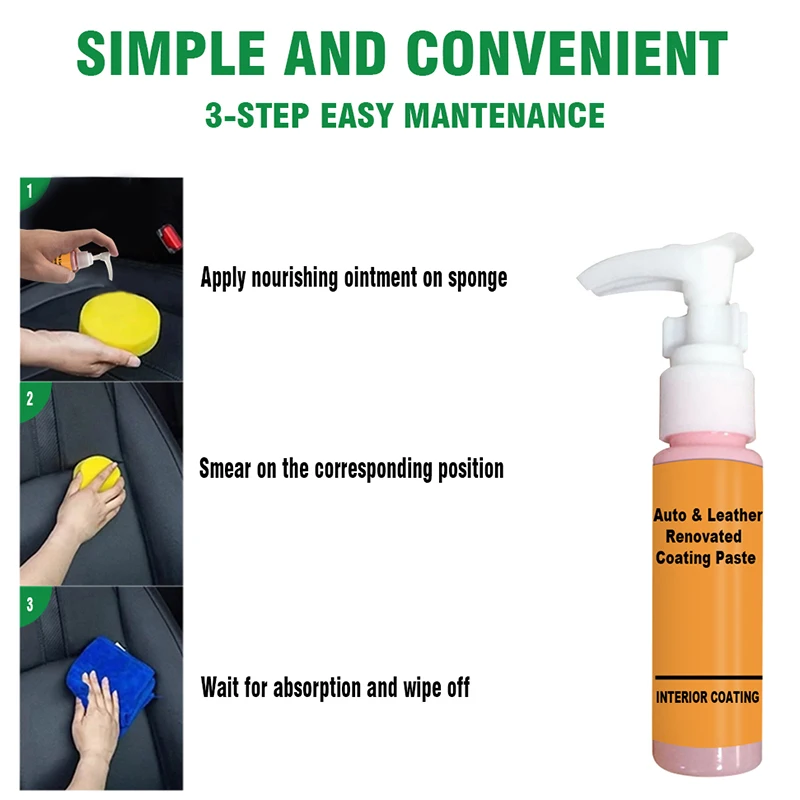 SIMPLE AND CONVENIENT

3-STEP EASY MANTENANCE

1

Apply nourishing ointment on sponge

2

Smear on the corresponding position

3

Wait for absorption and wipe off

Auto & Leather Renovated Coating Paste

INTERIOR COATING