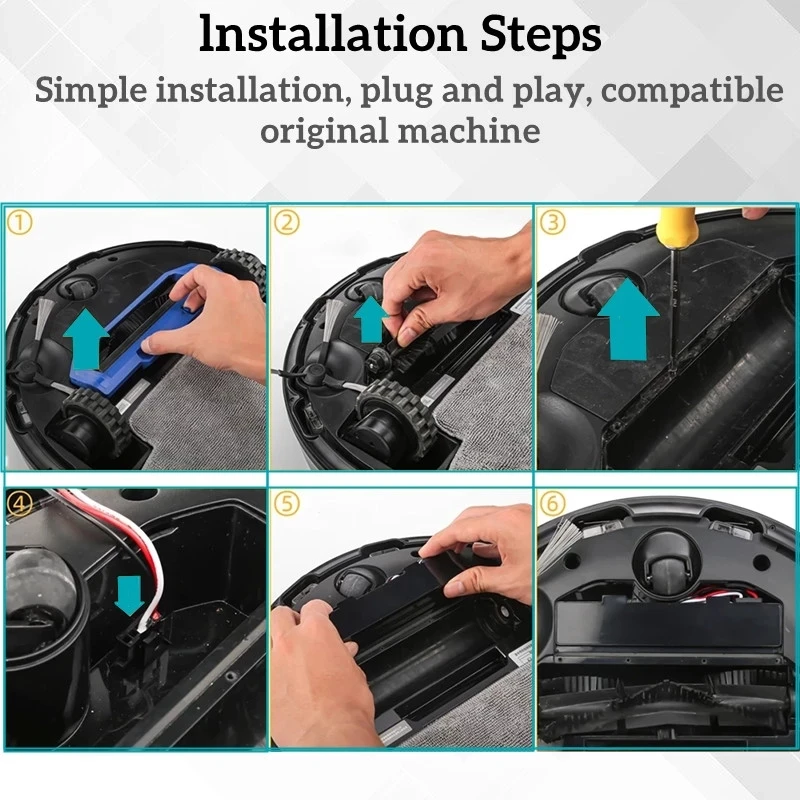 Installation Steps

Simple installation, plug and play, compatible original machine

①

②

③

④

⑤

⑥