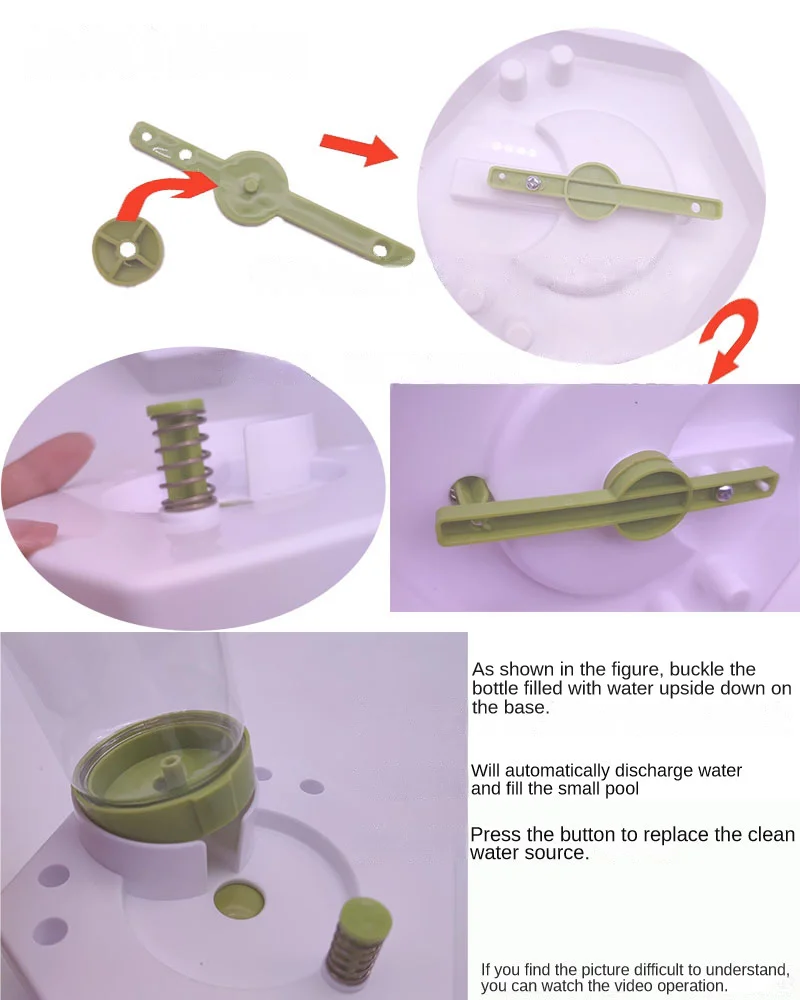 As shown in the figure, buckle the bottle filled with water upside down on the base.

Will automatically discharge water and fill the small pool

Press the button to replace the clean water source.

If you find the picture difficult to understand, you can watch the video operation.