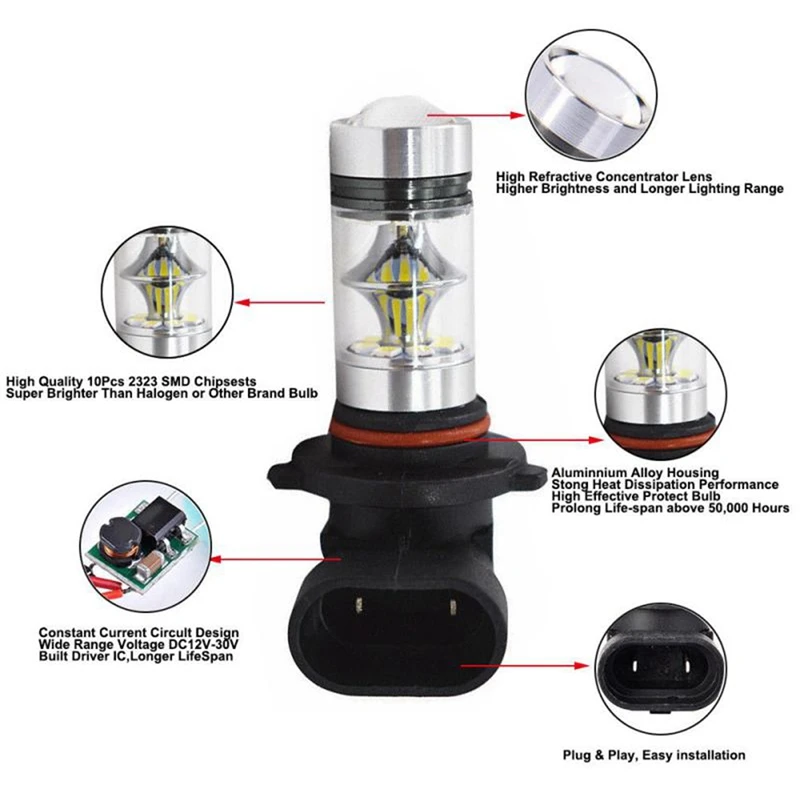 High Refractive Concentrator Lens
Higher Brightness and Longer Lighting Range

High Quality 10Pcs 2323 SMD Chipsests
Super Brighter Than Halogen or Other Brand Bulb

Aluminnium Alloy Housing
Stong Heat Dissipation Performance
High Effective Protect Bulb
Prolong Life-span above 50,000 Hours

Constant Current Circuit Design
Wide Range Voltage DC12V-30V
Built Driver IC,Longer LifeSpan

Plug & Play, Easy installation