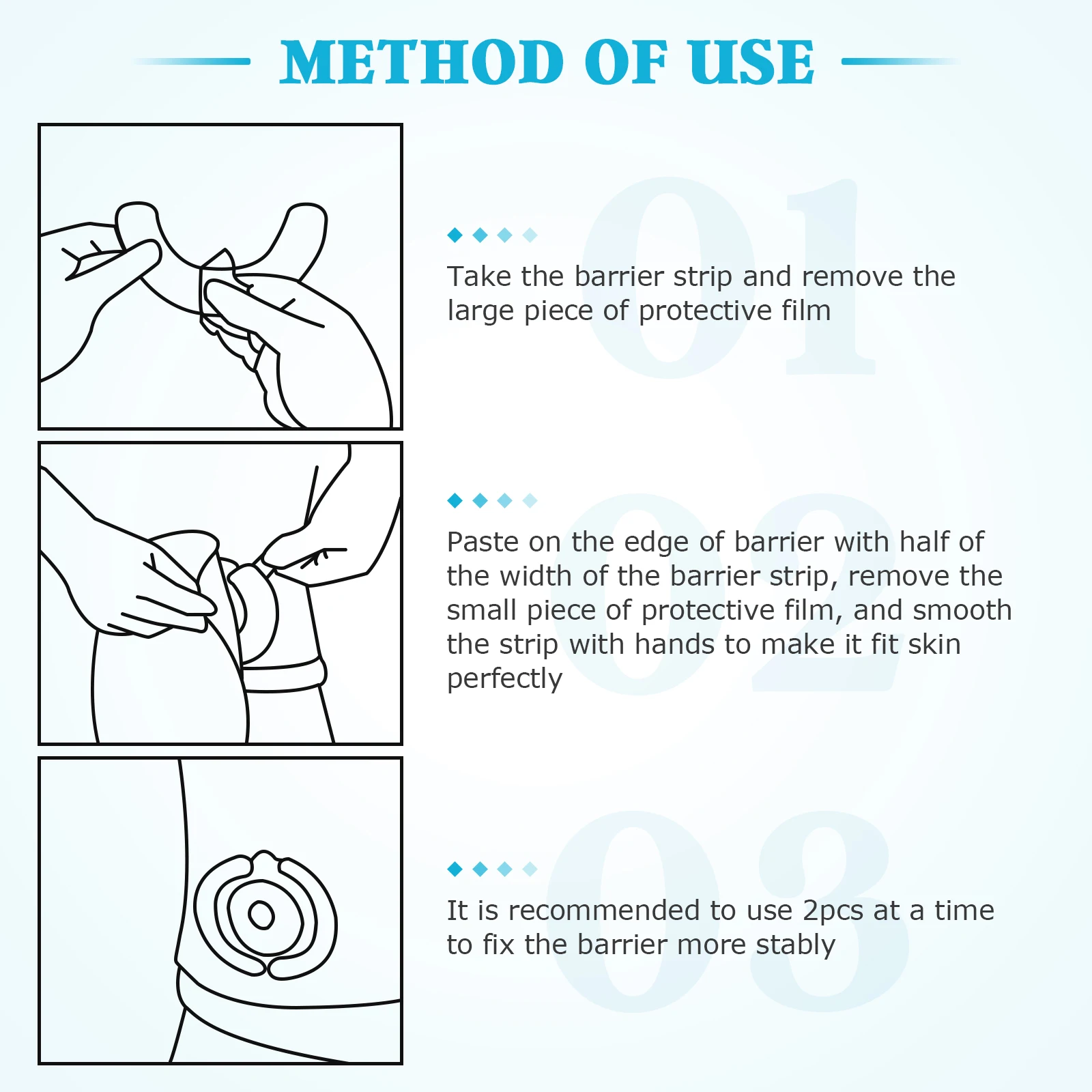 METHOD OF USE

01

Take the barrier strip and remove the large piece of protective film

02

Paste on the edge of barrier with half of the width of the barrier strip, remove the small piece of protective film, and smooth the strip with hands to make it fit skin perfectly

03

It is recommended to use 2pcs at a time to fix the barrier more stably