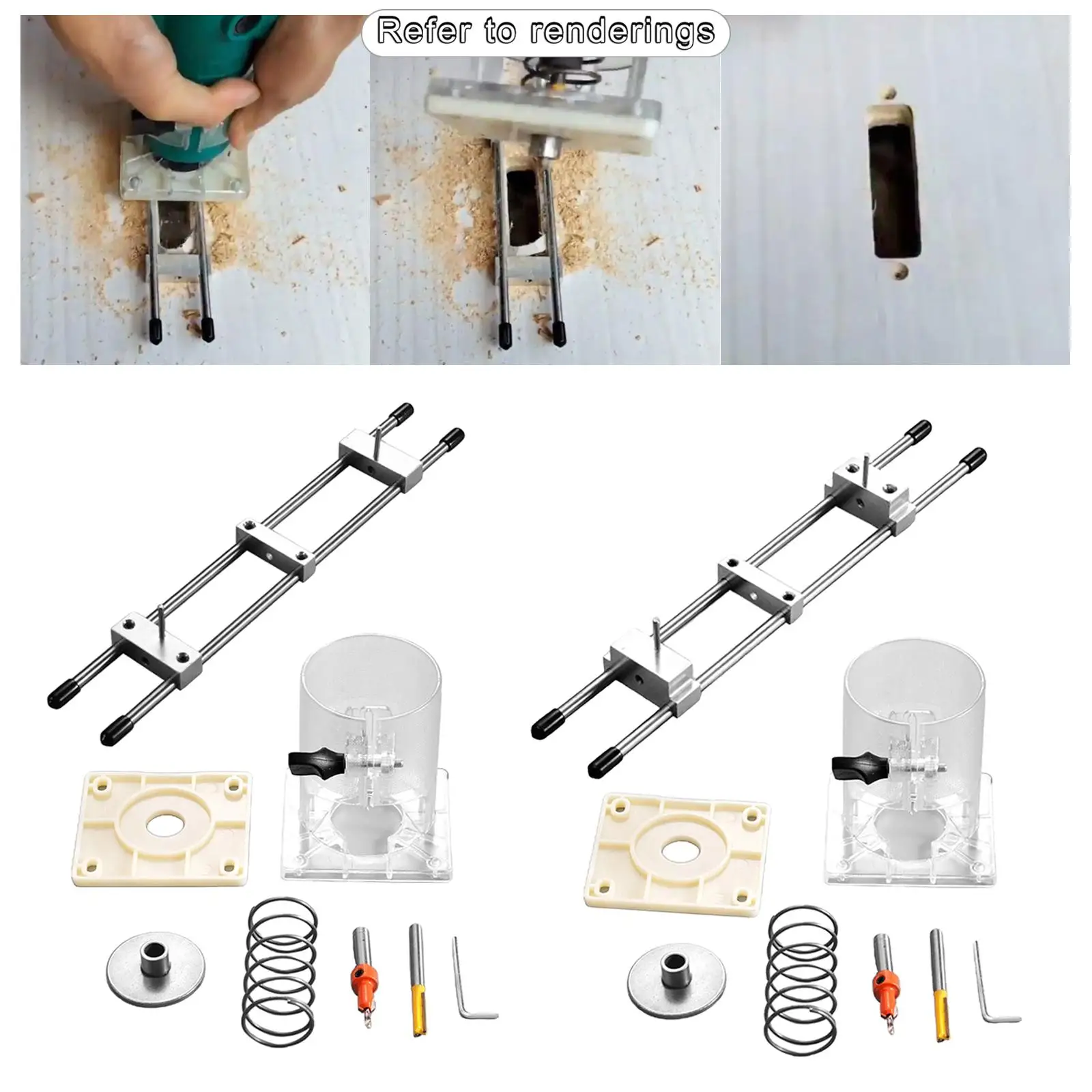 Refer to renderings