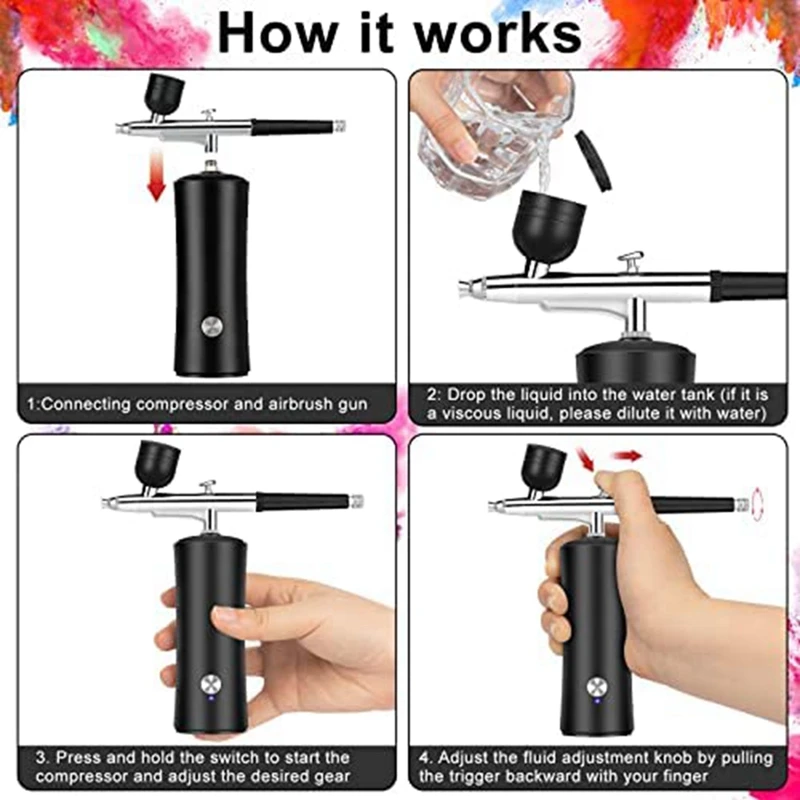 How it works

1:Connecting compressor and airbrush gun

2: Drop the liquid into the water tank (if it is a viscous liquid, please dilute it with water)

3. Press and hold the switch to start the compressor and adjust the desired gear

4. Adjust the fluid adjustment knob by pulling the trigger backward with your finger