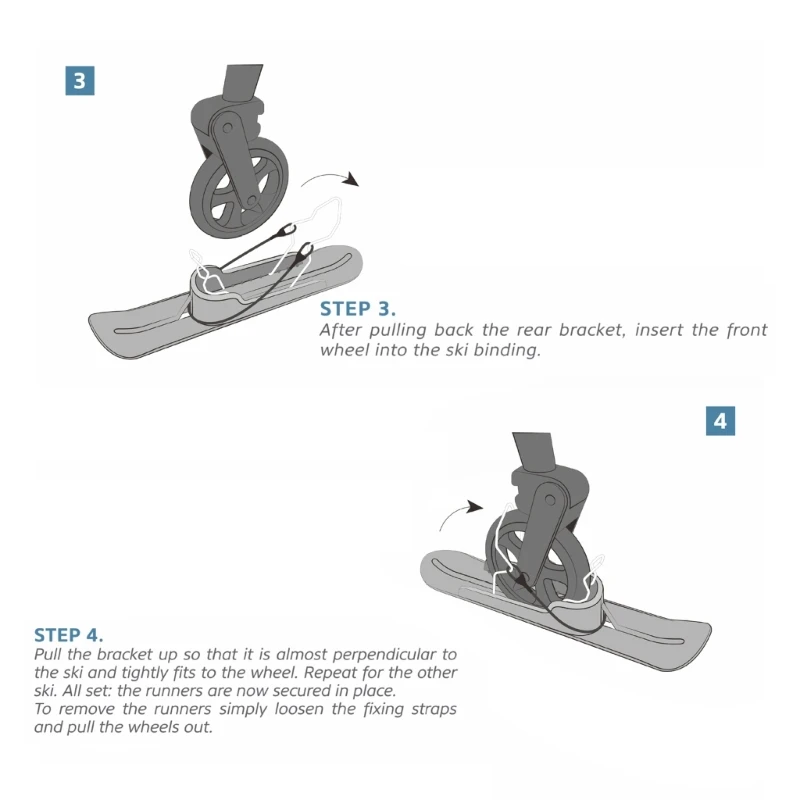 3

STEP 3.
After pulling back the rear bracket, insert the front wheel into the ski binding.

4

STEP 4.
Pull the bracket up so that it is almost perpendicular to the ski and tightly fits to the wheel. Repeat for the other ski. All set: the runners are now secured in place.
To remove the runners simply loosen the fixing straps and pull the wheels out.