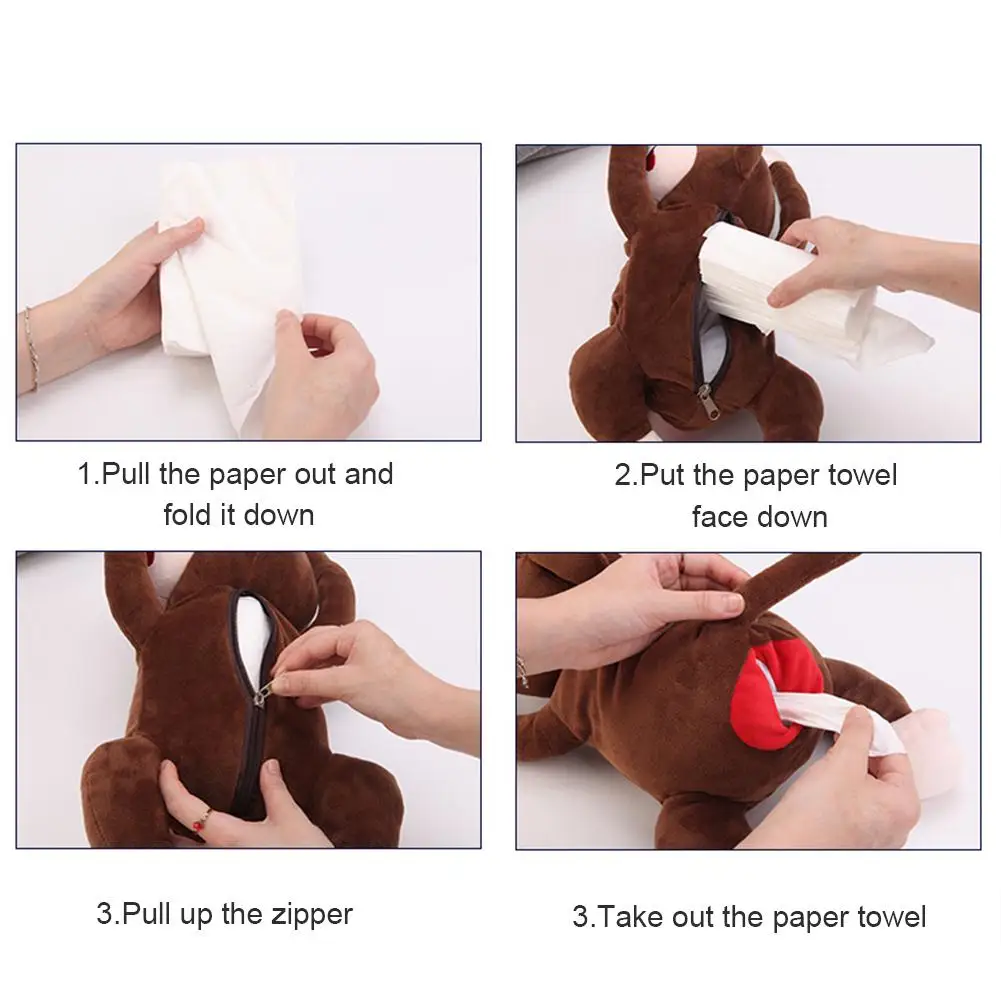 1.Pull the paper out and fold it down

2.Put the paper towel face down

3.Pull up the zipper

3.Take out the paper towel