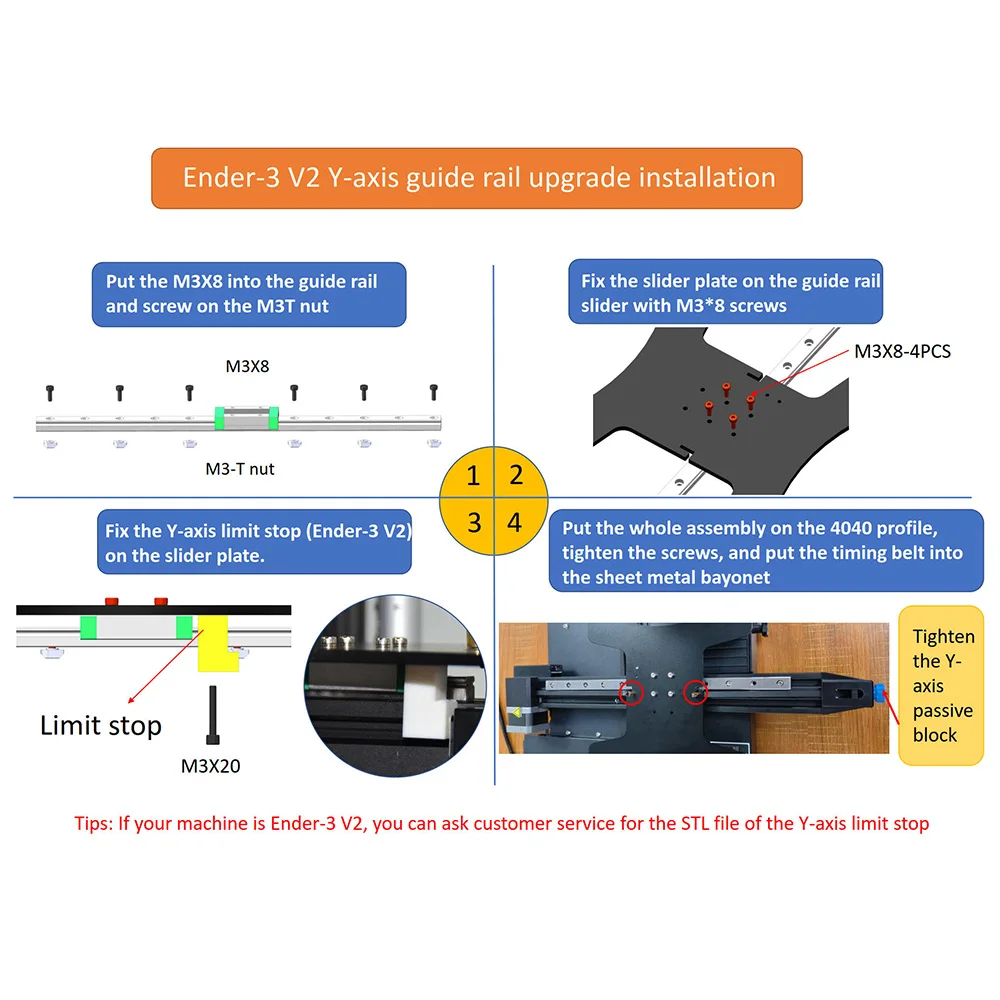 Ender-3 V2 Y-axis guide rail upgrade installation

Put the M3X8 into the guide rail and screw on the M3T nut

M3X8

M3-T nut

Fix the slider plate on the guide rail slider with M3*8 screws

M3X8-4PCS

1 2
3 4

Fix the Y-axis limit stop (Ender-3 V2) on the slider plate.

Limit stop

M3X20

Put the whole assembly on the 4040 profile, tighten the screws, and put the timing belt into the sheet metal bayonet

Tighten the Y-axis passive block

Tips: If your machine is Ender-3 V2, you can ask customer service for the STL file of the Y-axis limit stop