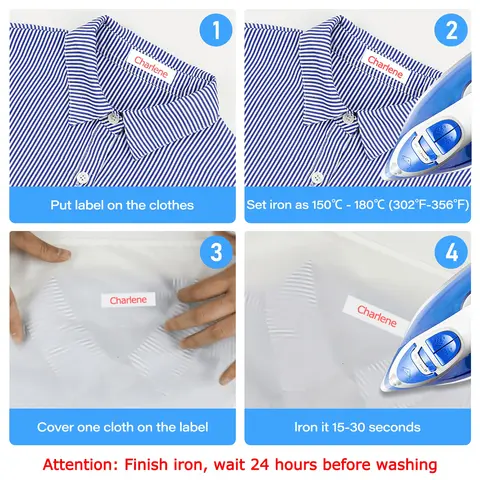 1

Charlene

Put label on the clothes

2

Charlene

Set iron as 150℃ - 180℃ (302℉-356℉)

3

Charlene

Cover one cloth on the label

4

Charlene

Iron it 15-30 seconds

Attention: Finish iron, wait 24 hours before washing