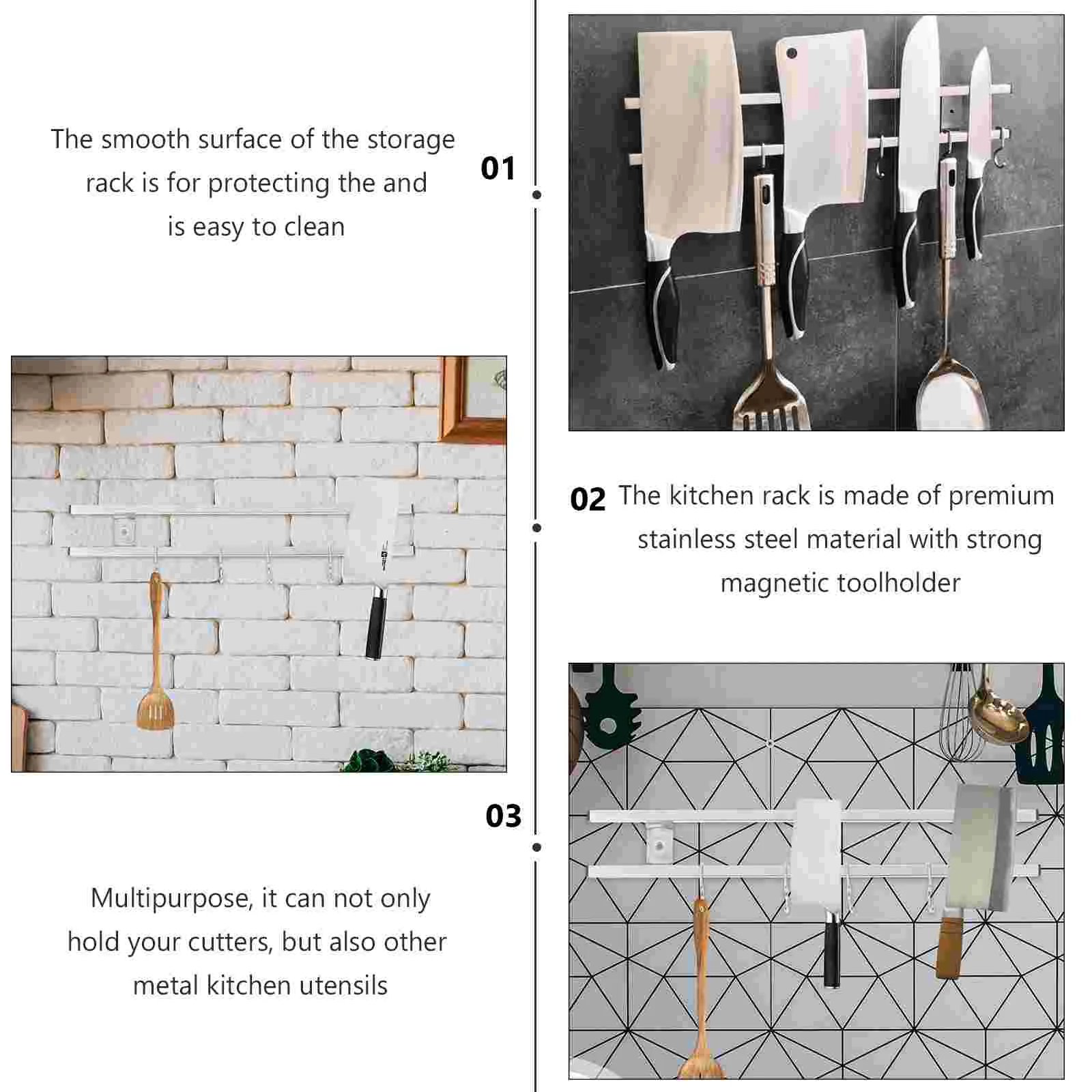 The smooth surface of the storage rack is for protecting the and is easy to clean

01

02 The kitchen rack is made of premium stainless steel material with strong magnetic toolholder

03

Multipurpose, it can not only hold your cutters, but also other metal kitchen utensils