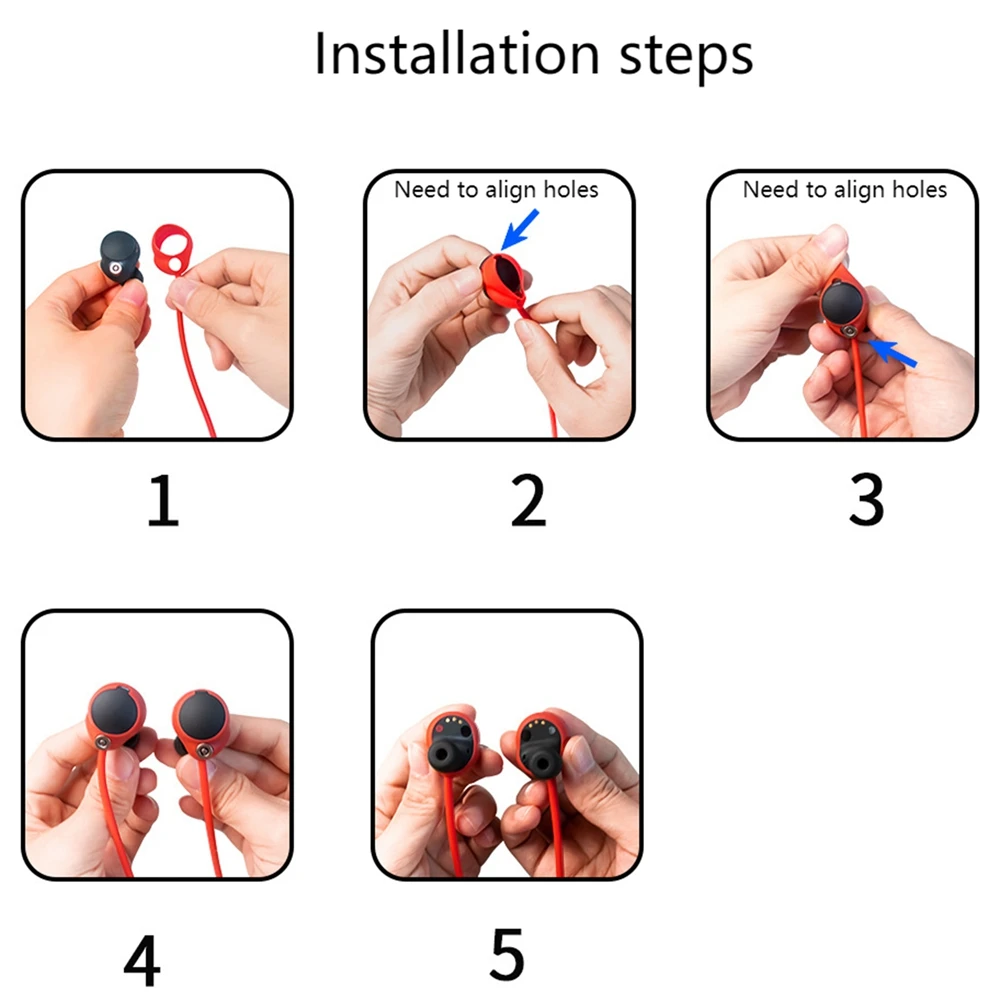 Installation steps

1

Need to align holes

2

Need to align holes

3

4

5