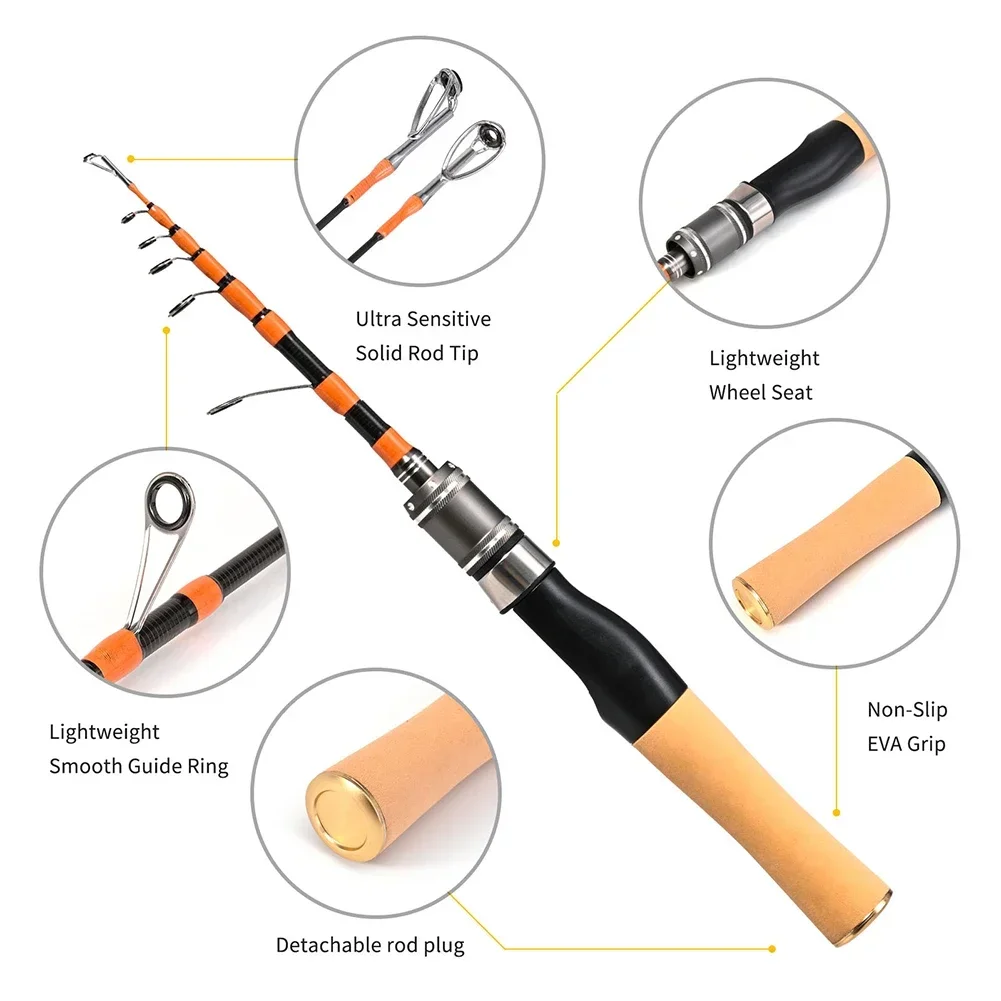 Ultra Sensitive
Solid Rod Tip

Lightweight
Wheel Seat

Lightweight
Smooth Guide Ring

Non-Slip
EVA Grip

Detachable rod plug