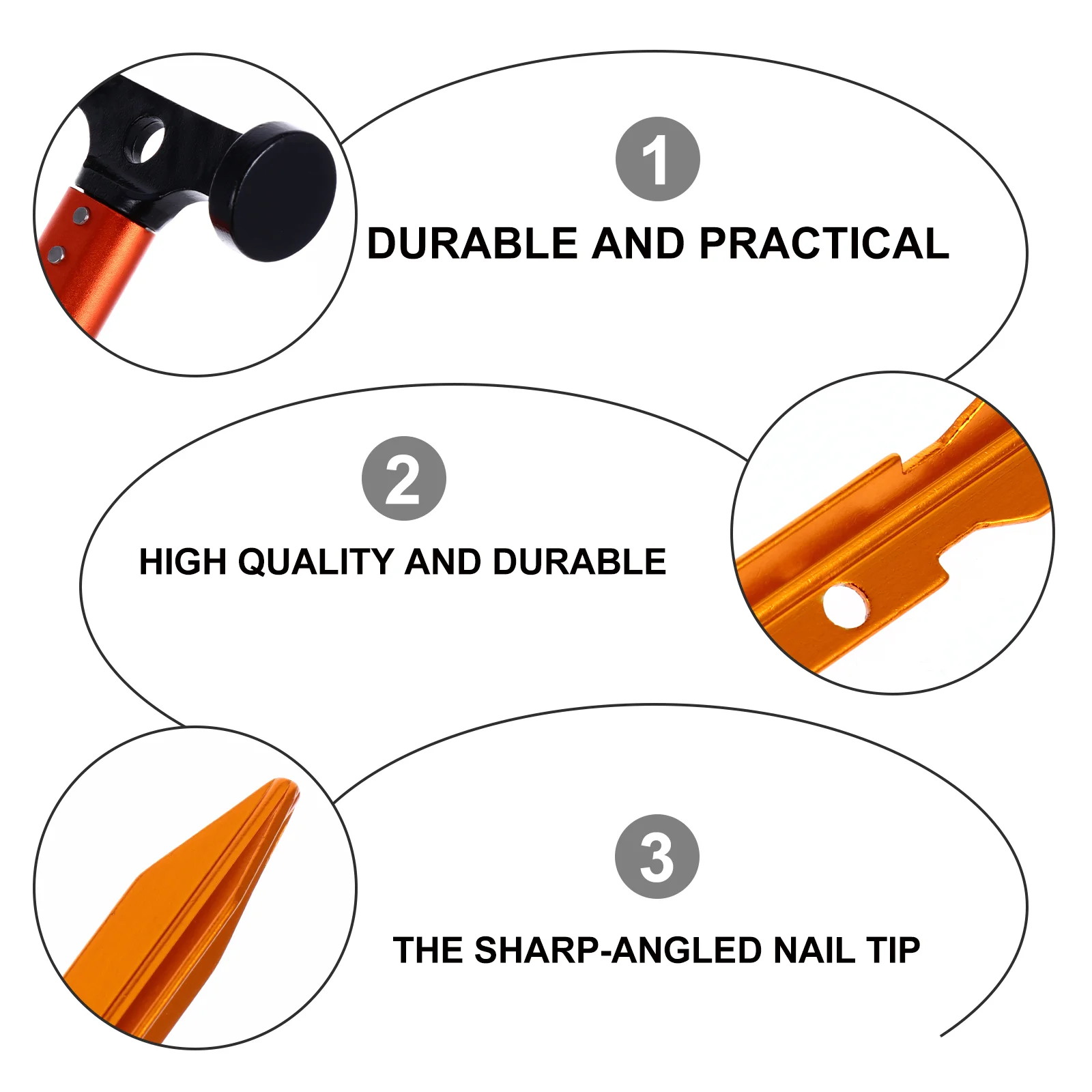 1

DURABLE AND PRACTICAL

2

HIGH QUALITY AND DURABLE

3

THE SHARP-ANGLED NAIL TIP