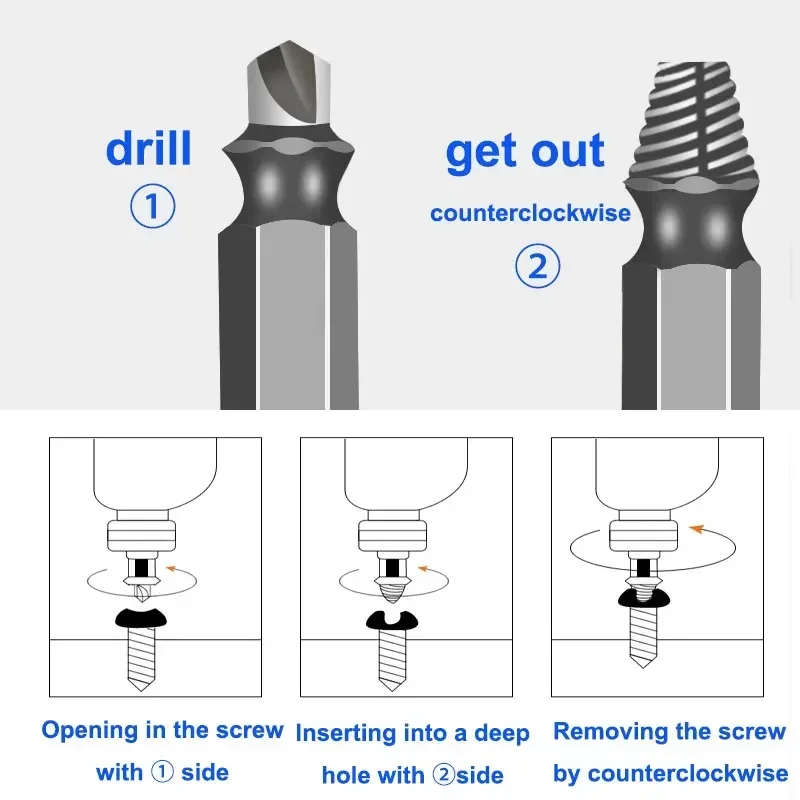 drill
①

get out
counterclockwise
②

Opening in the screw with ① side

Inserting into a deep hole with ②side

Removing the screw by counterclockwise