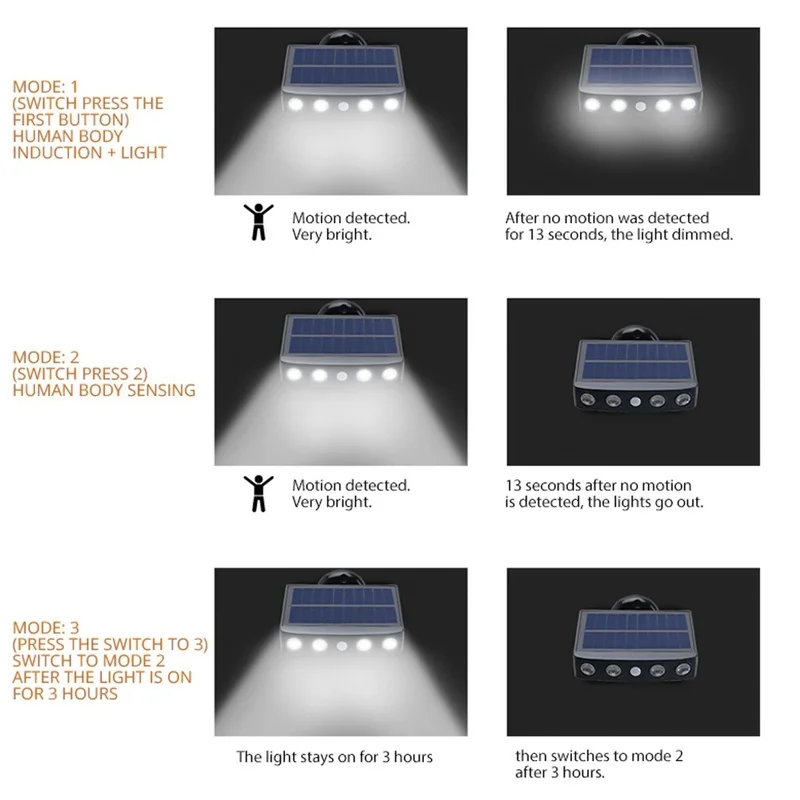 MODE: 1
(SWITCH PRESS THE FIRST BUTTON)
HUMAN BODY INDUCTION + LIGHT

Motion detected.
Very bright.

After no motion was detected for 13 seconds, the light dimmed.

MODE: 2
(SWITCH PRESS 2)
HUMAN BODY SENSING

Motion detected.
Very bright.

13 seconds after no motion is detected, the lights go out.

MODE: 3
(PRESS THE SWITCH TO 3)
SWITCH TO MODE 2 AFTER THE LIGHT IS ON FOR 3 HOURS

The light stays on for 3 hours

then switches to mode 2 after 3 hours.