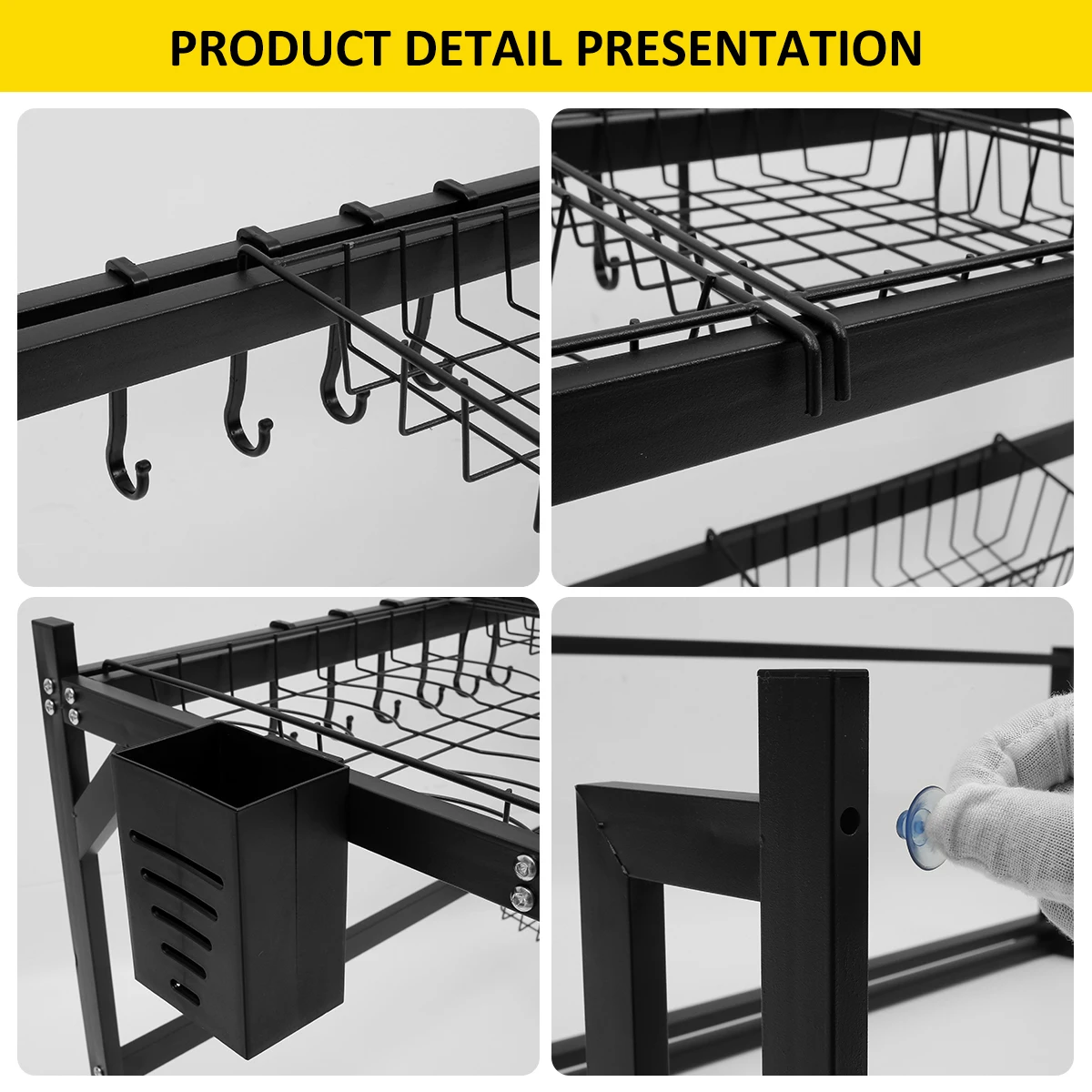 PRODUCT DETAIL PRESENTATION