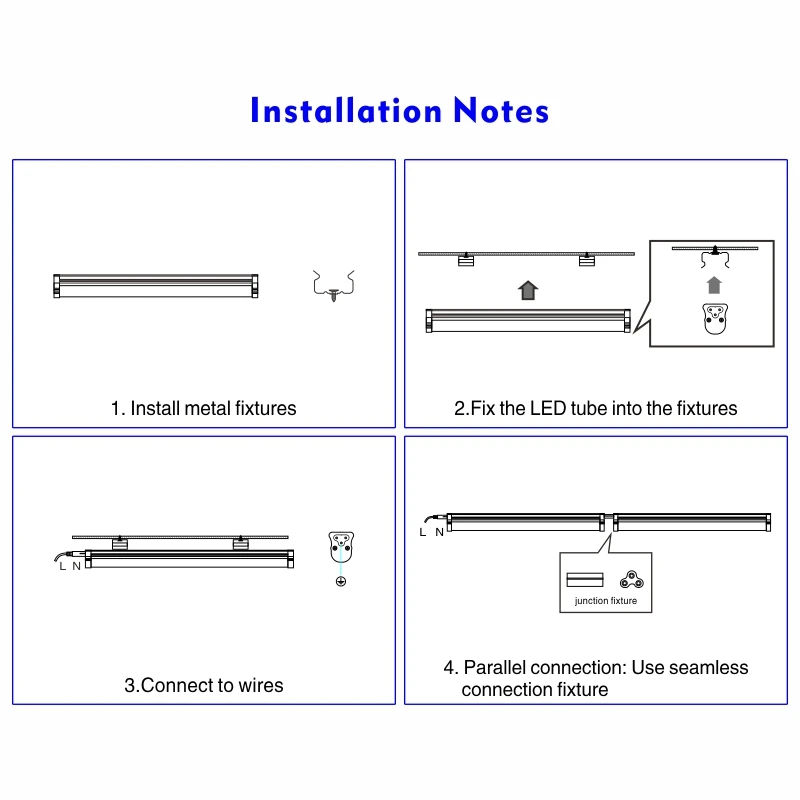 Installation Notes

1. Install metal fixtures

2.Fix the LED tube into the fixtures

L N

3.Connect to wires

L N

junction fixture

4. Parallel connection: Use seamless connection fixture