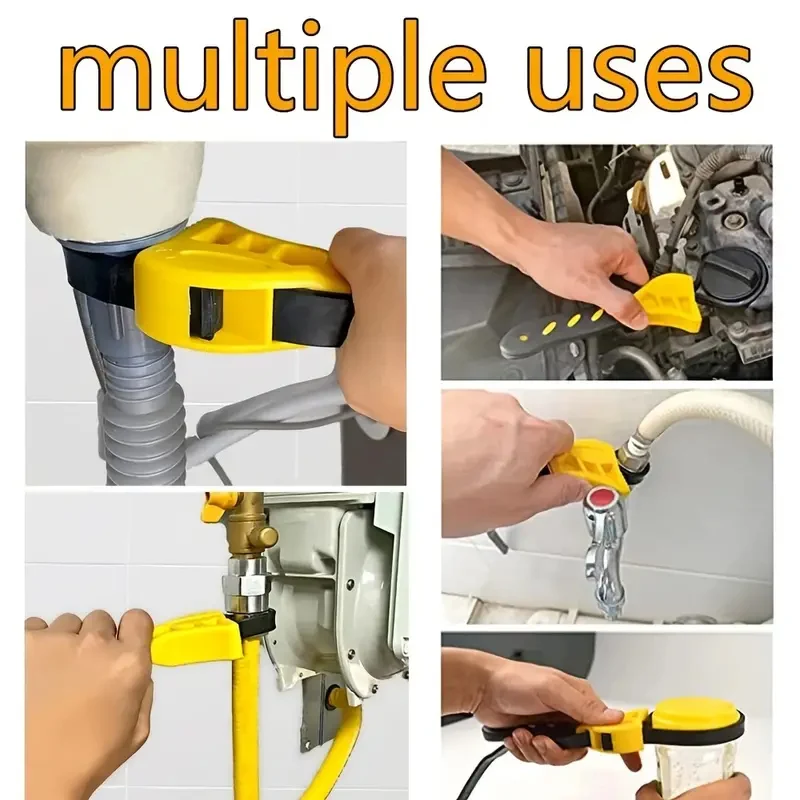 multiple uses