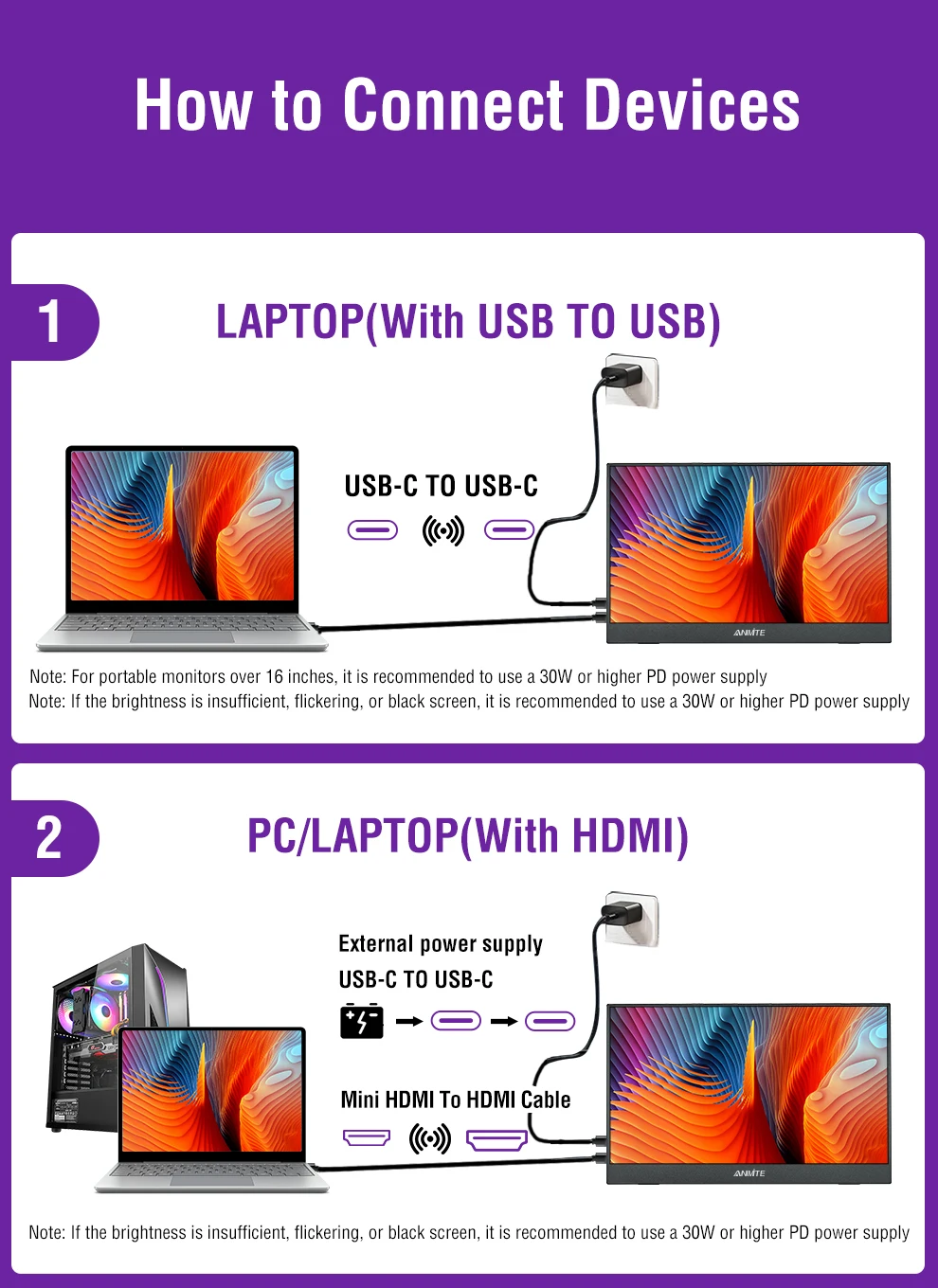 How to Connect Devices

1

LAPTOP(With USB TO USB)

USB-C TO USB-C

ANMITE

Note: For portable monitors over 16 inches, it is recommended to use a 30W or higher PD power supply
Note: If the brightness is insufficient, flickering, or black screen, it is recommended to use a 30W or higher PD power supply

2

PC/LAPTOP(With HDMI)

External power supply
USB-C TO USB-C

Mini HDMI To HDMI Cable

ANMITE

Note: If the brightness is insufficient, flickering, or black screen, it is recommended to use a 30W or higher PD power supply