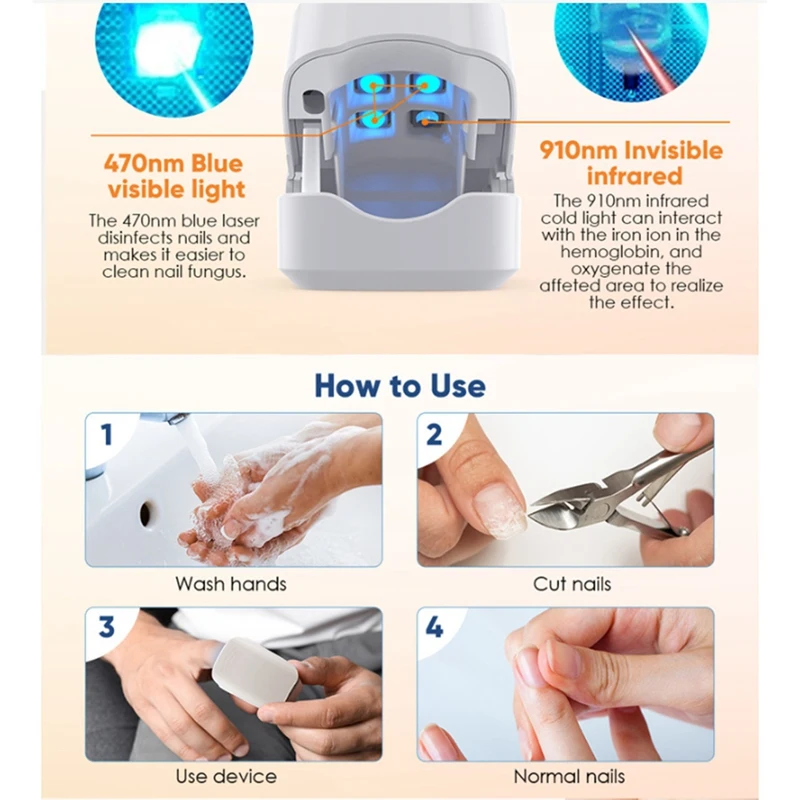 470nm Blue visible light

The 470nm blue laser disinfects nails and makes it easier to clean nail fungus.

910nm Invisible infrared

The 910nm infrared cold light can interact with the iron ion in the hemoglobin, and oxygenate the affeted area to realize the effect.

How to Use

1

Wash hands

2

Cut nails

3

Use device

4

Normal nails