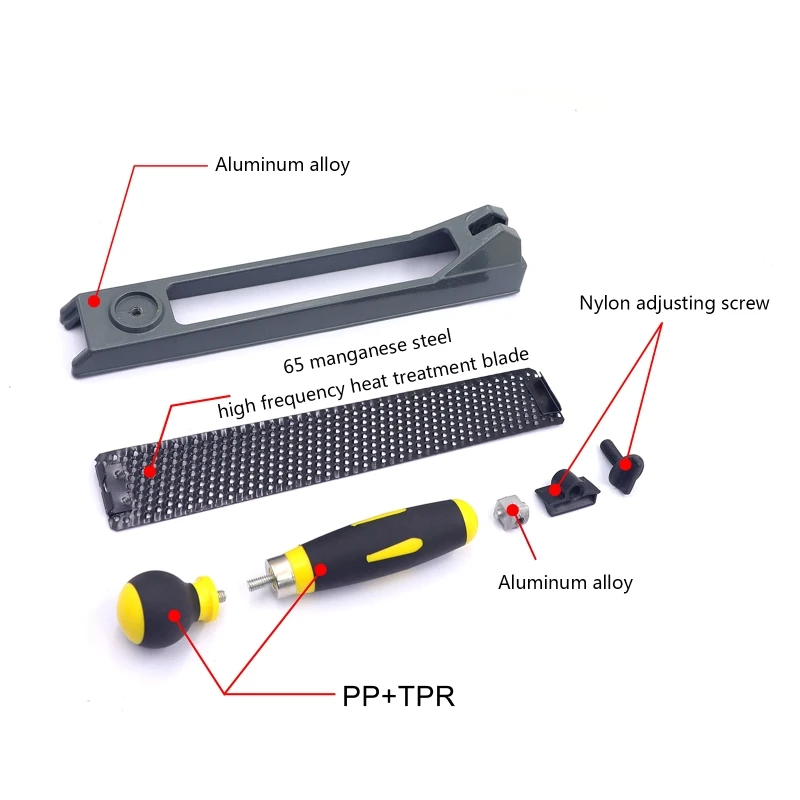 Aluminum alloy

Nylon adjusting screw

65 manganese steel
high frequency heat treatment blade

Aluminum alloy

PP+TPR