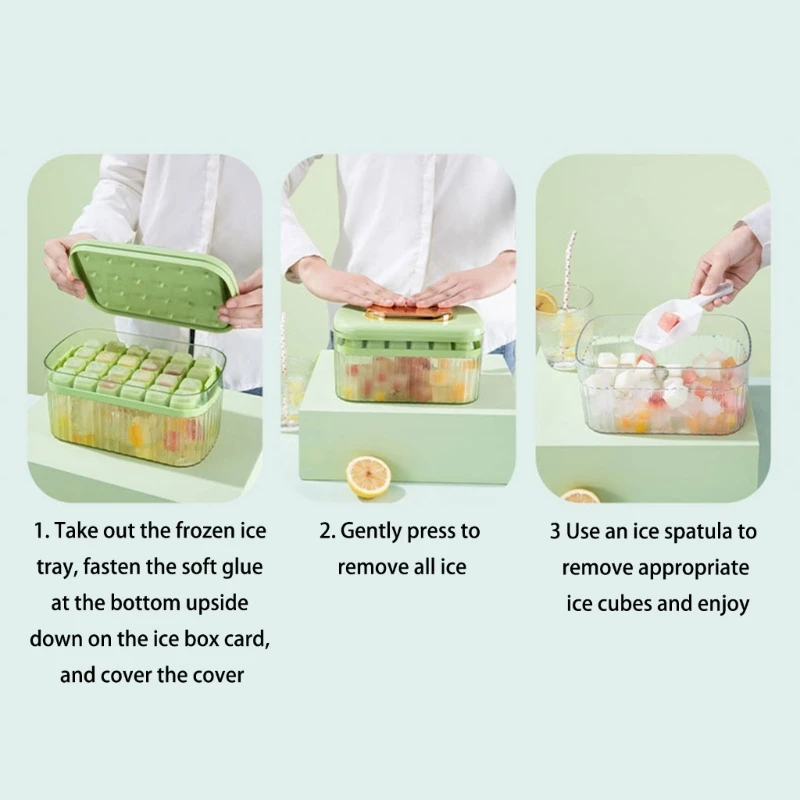 1. Take out the frozen ice tray, fasten the soft glue at the bottom upside down on the ice box card, and cover the cover

2. Gently press to remove all ice

3 Use an ice spatula to remove appropriate ice cubes and enjoy