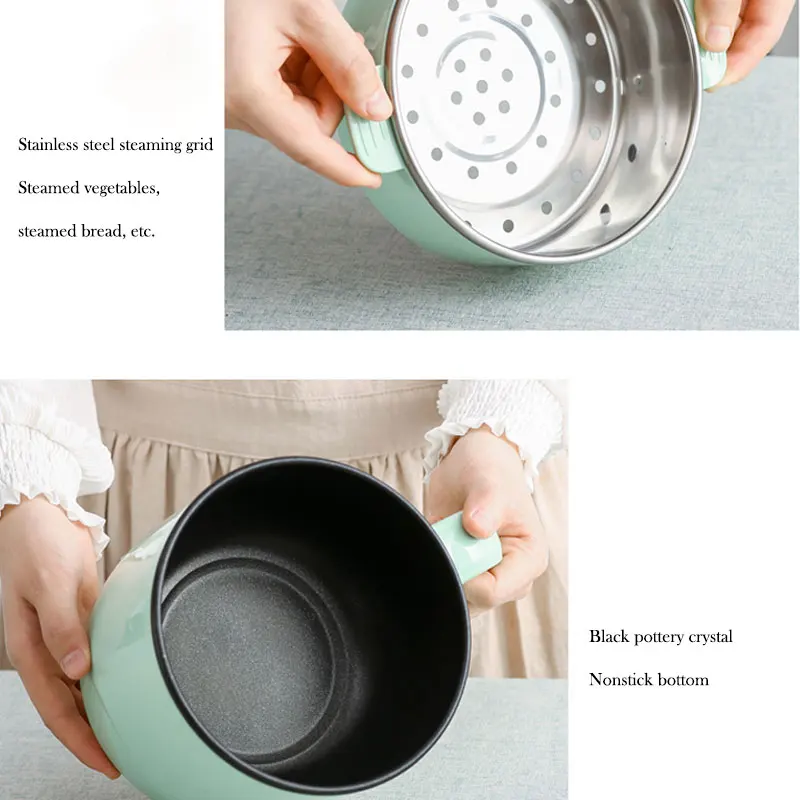 Stainless steel steaming grid

Steamed vegetables,

steamed bread, etc.

Black pottery crystal

Nonstick bottom