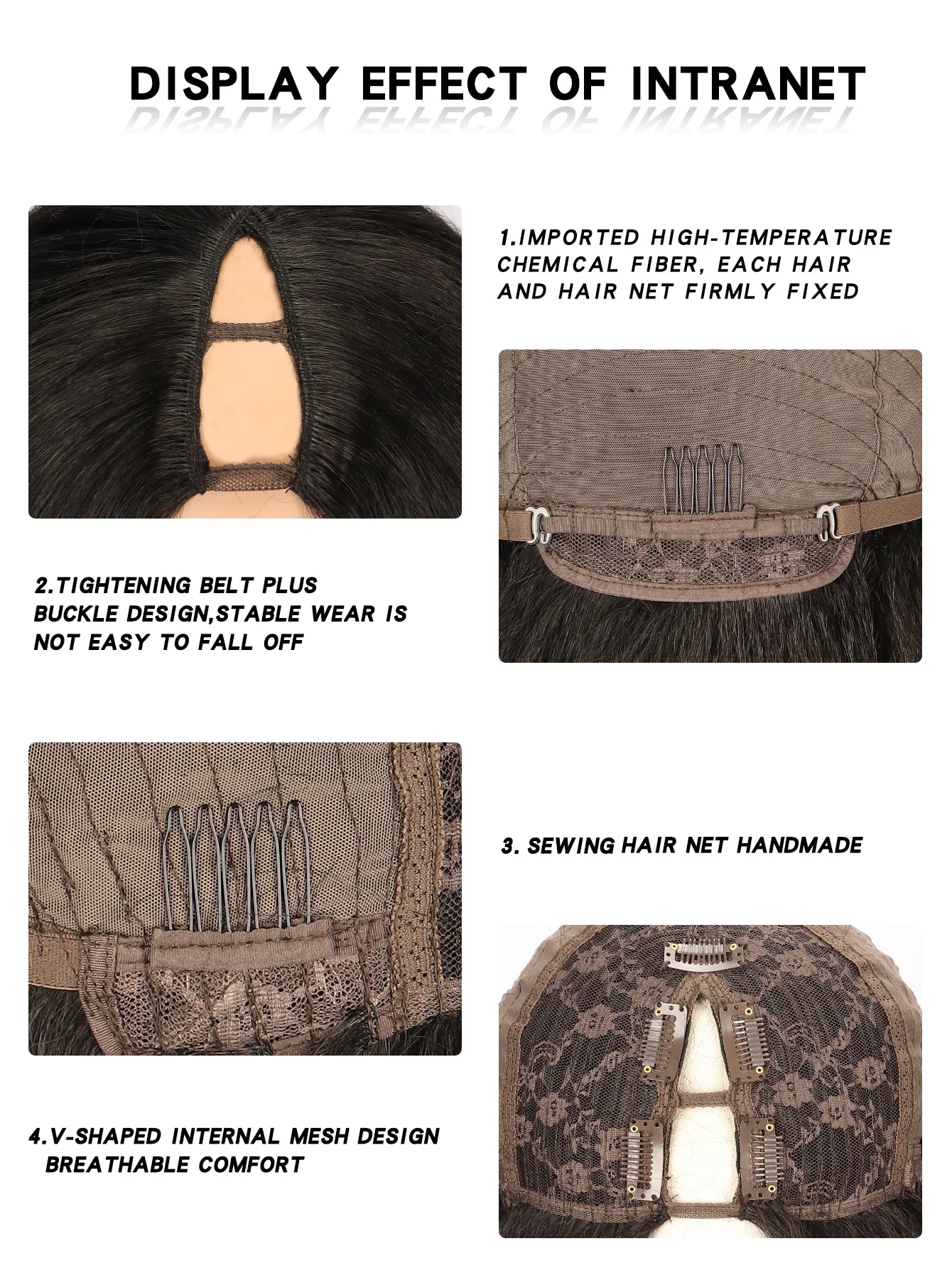 DISPLAY EFFECT OF INTRANET

1.IMPORTED HIGH-TEMPERATURE CHEMICAL FIBER, EACH HAIR AND HAIR NET FIRMLY FIXED

2.TIGHTENING BELT PLUS BUCKLE DESIGN,STABLE WEAR IS NOT EASY TO FALL OFF

3. SEWING HAIR NET HANDMADE

4.V-SHAPED INTERNAL MESH DESIGN BREATHABLE COMFORT