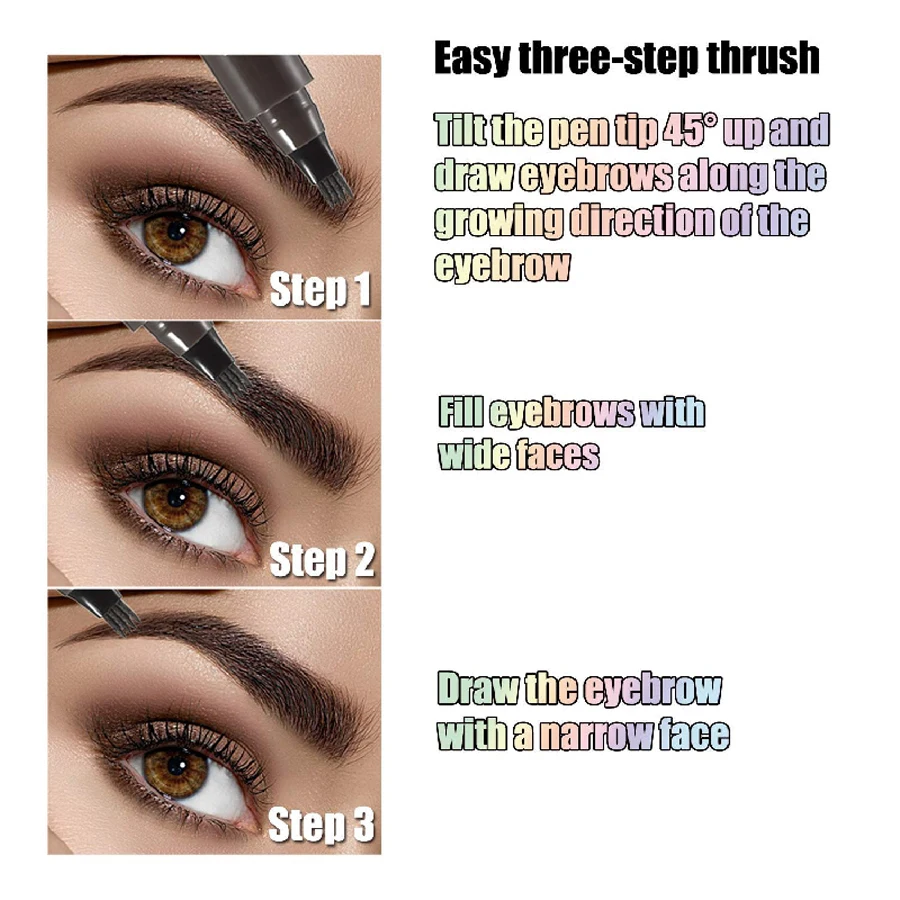 Easy three-step thrush

Step 1

Tilt the pen tip 45° up and draw eyebrows along the growing direction of the eyebrow

Step 2

Fill eyebrows with wide faces

Step 3

Draw the eyebrow with a narrow face