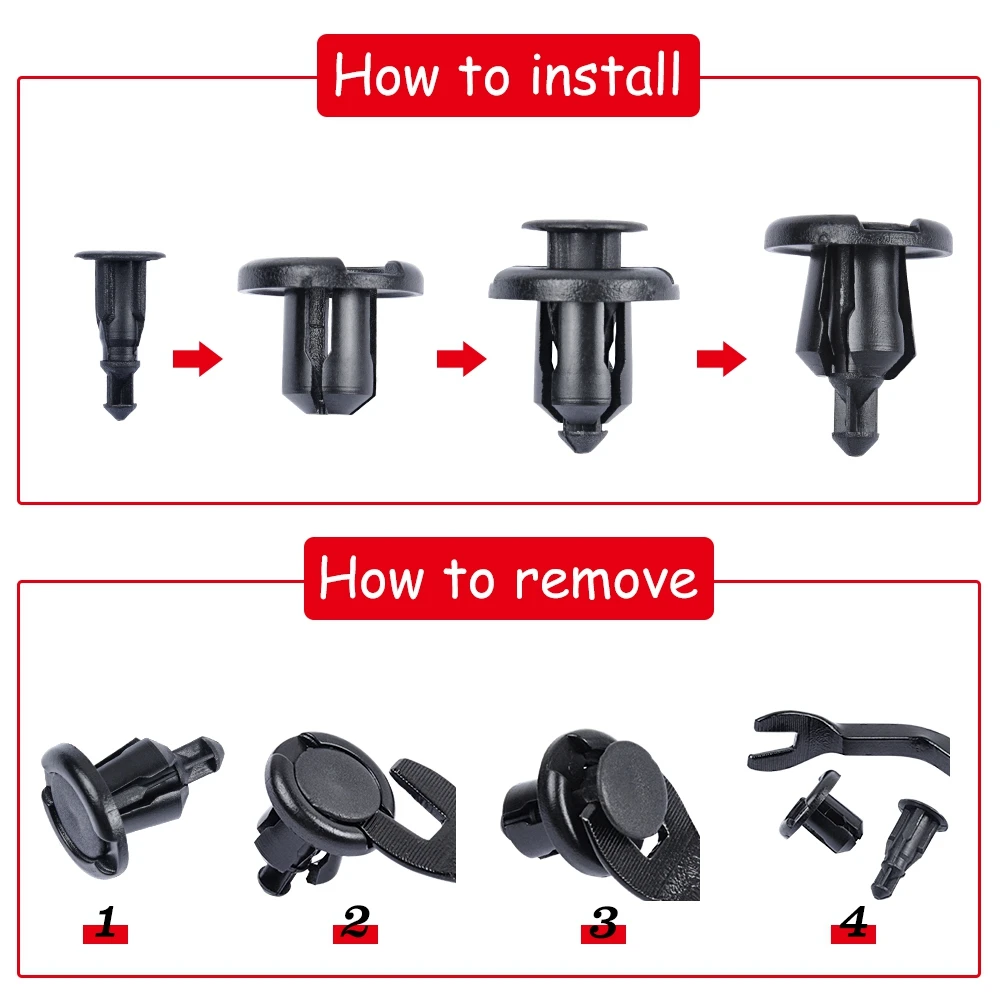 How to install

How to remove

1

2

3

4