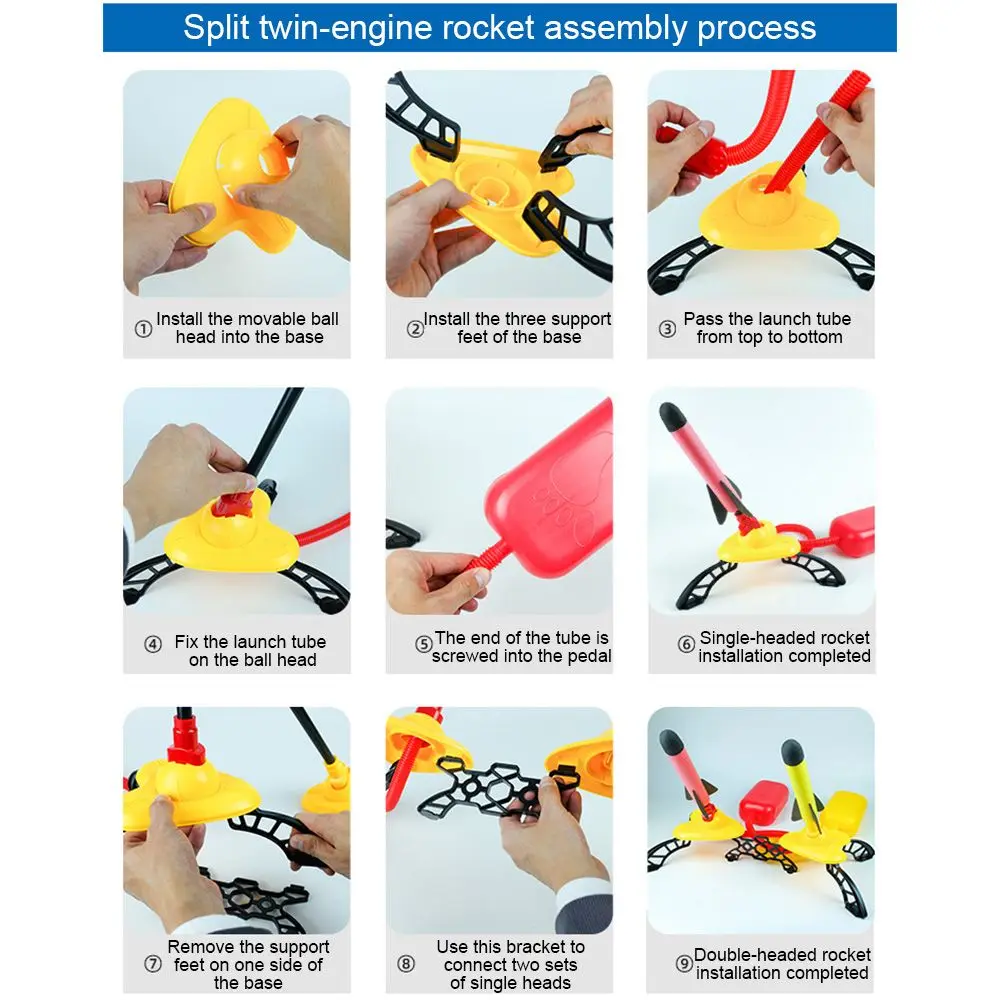 Split twin-engine rocket assembly process

① Install the movable ball head into the base

② Install the three support feet of the base

③ Pass the launch tube from top to bottom

④ Fix the launch tube on the ball head

⑤ The end of the tube is screwed into the pedal

⑥ Single-headed rocket installation completed

⑦ Remove the support feet on one side of the base

⑧ Use this bracket to connect two sets of single heads

⑨ Double-headed rocket installation completed