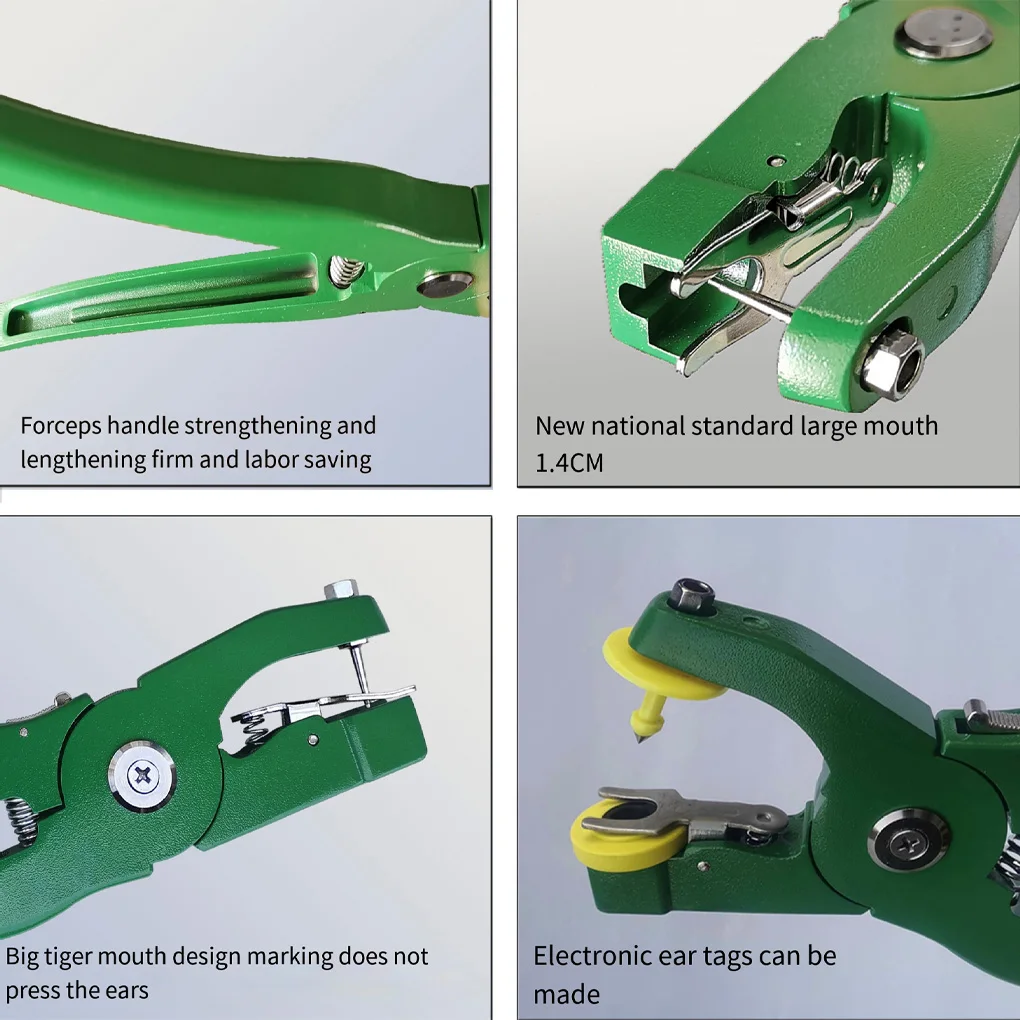 Forceps handle strengthening and lengthening firm and labor saving

New national standard large mouth 1.4CM

Big tiger mouth design marking does not press the ears

Electronic ear tags can be made