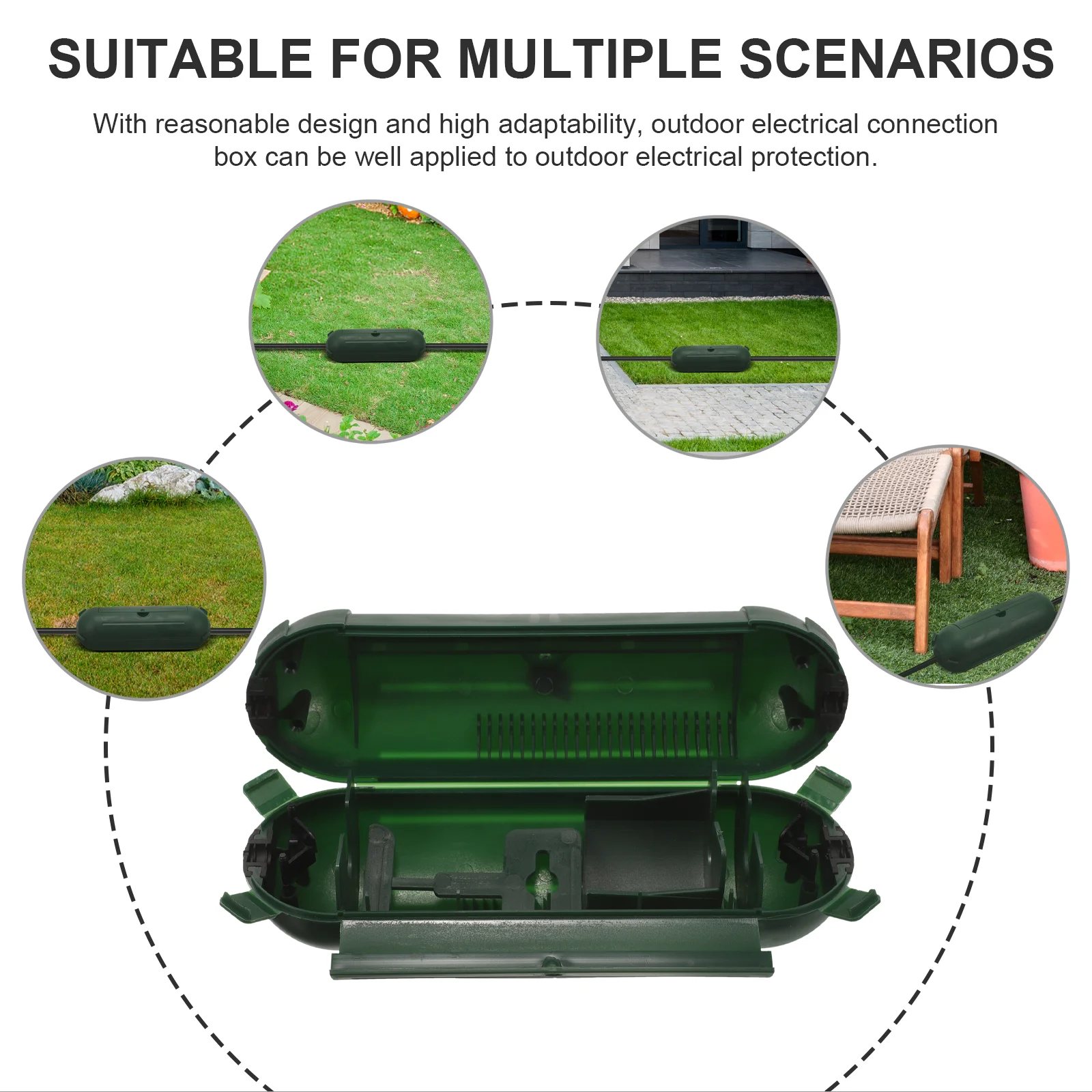 SUITABLE FOR MULTIPLE SCENARIOS

With reasonable design and high adaptability, outdoor electrical connection box can be well applied to outdoor electrical protection.