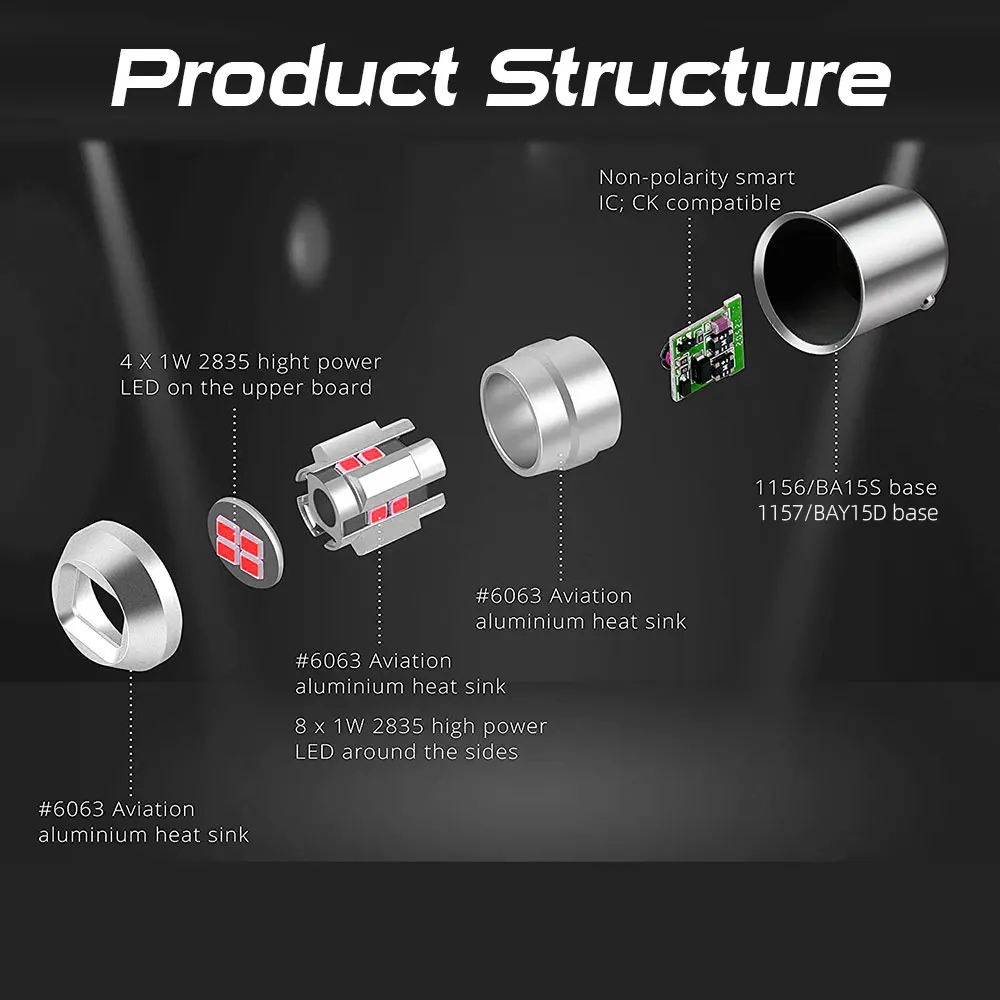 Product Structure

Non-polarity smart IC; CK compatible

4 X 1W 2835 hight power LED on the upper board

1156/BA15S base
1157/BAY15D base

#6063 Aviation aluminium heat sink

#6063 Aviation aluminium heat sink

8 x 1W 2835 high power LED around the sides

#6063 Aviation aluminium heat sink