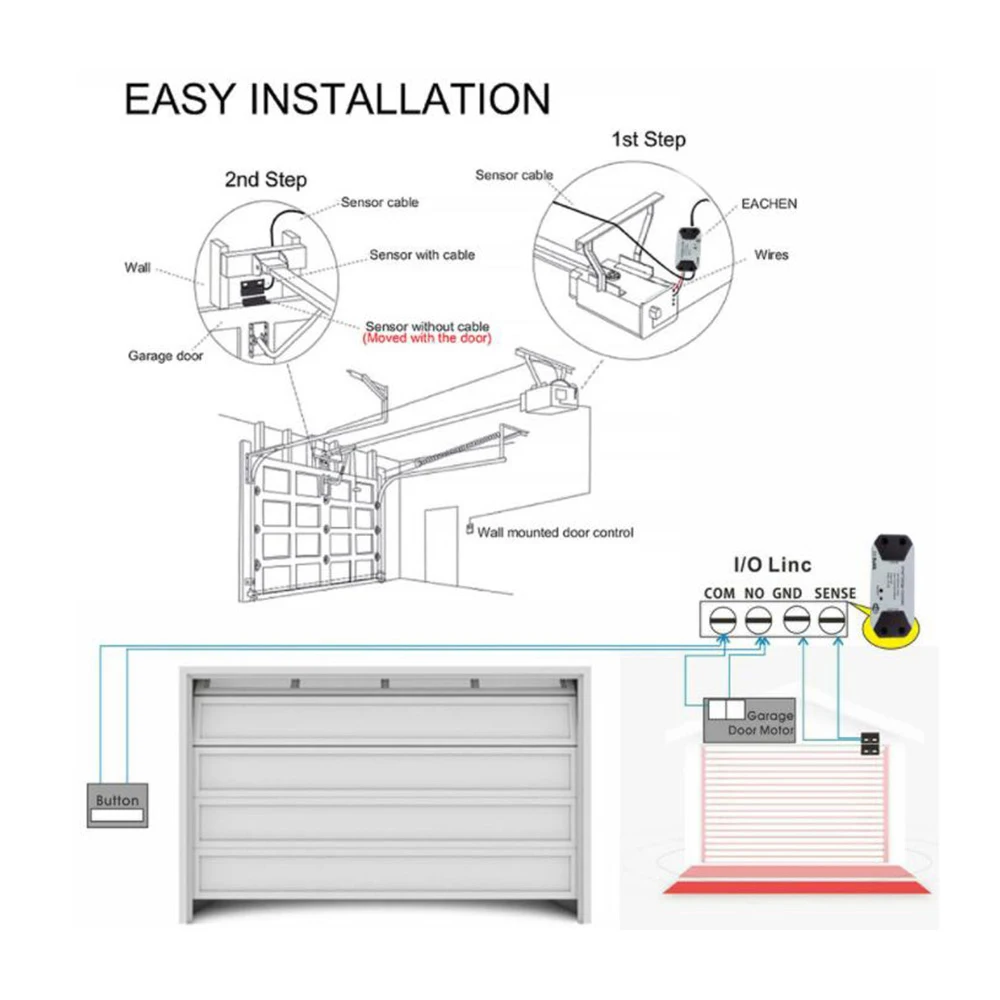 EASY INSTALLATION

2nd Step

Sensor cable

Wall

Sensor with cable

Sensor without cable
(Moved with the door)

Garage door

1st Step

Sensor cable

EACHEN

Wires

Wall mounted door control

I/O Linc

COM NO GND SENSE

Garage Door Motor

Button