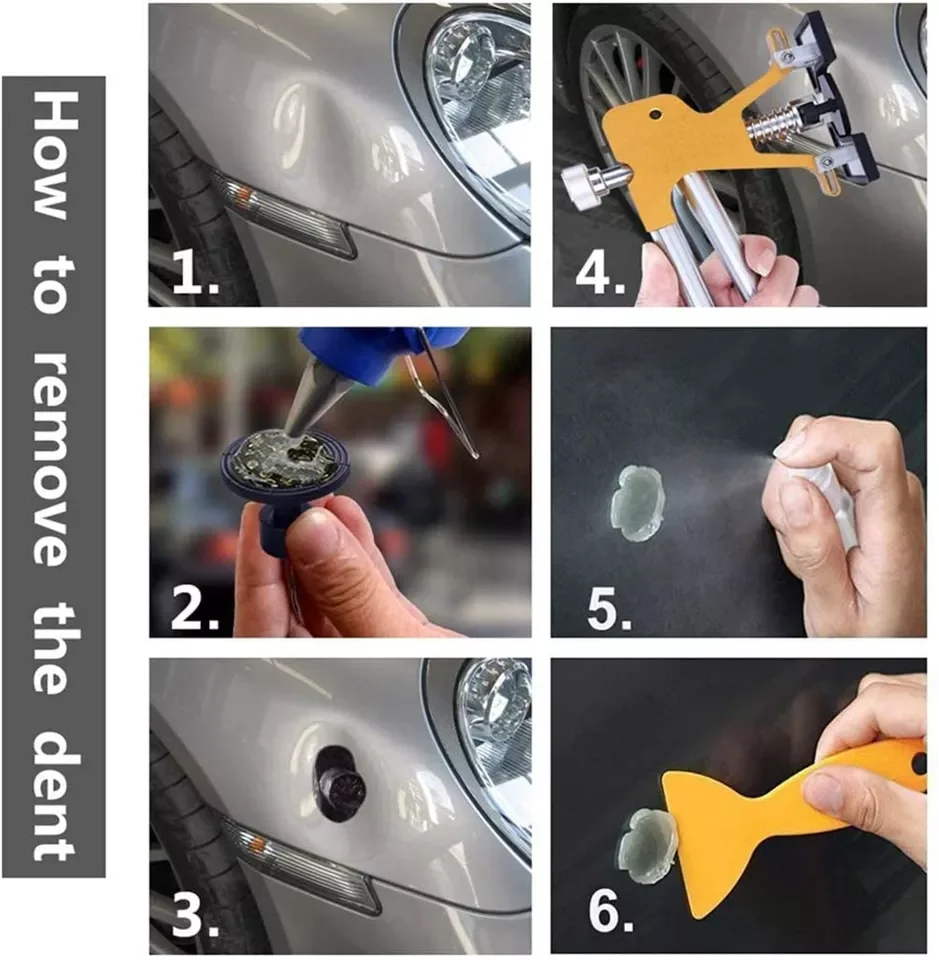 How to remove the dent

1.

2.

3.

4.

5.

6.