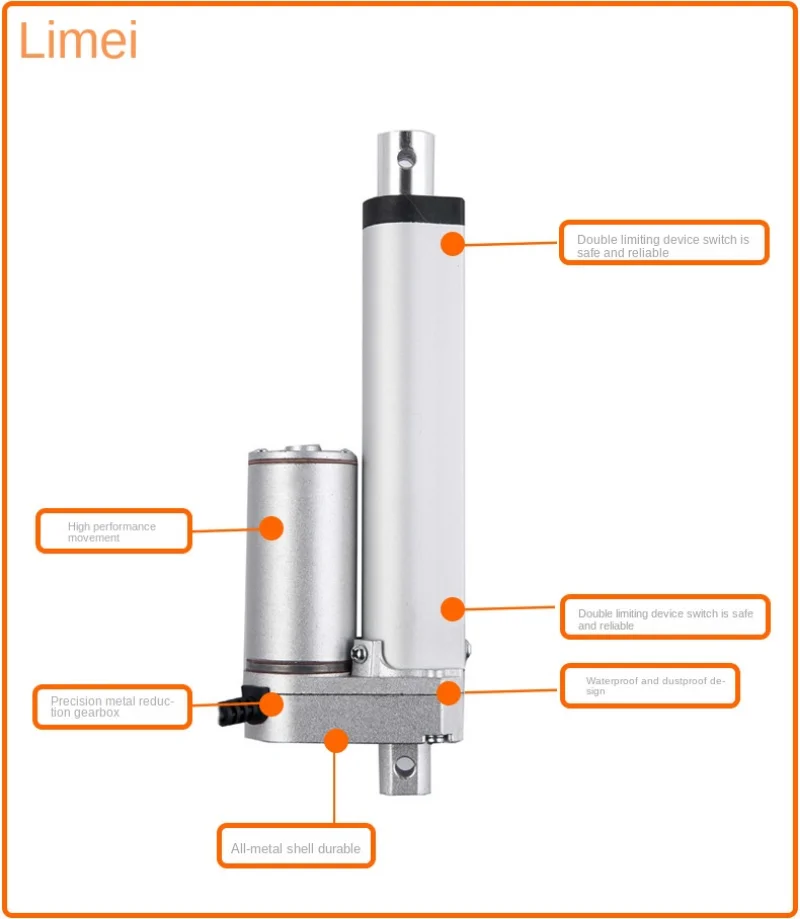 Limei

Double limiting device switch is safe and reliable

High performance movement

Double limiting device switch is safe and reliable

Waterproof and dustproof design

Precision metal reduction gearbox

All-metal shell durable