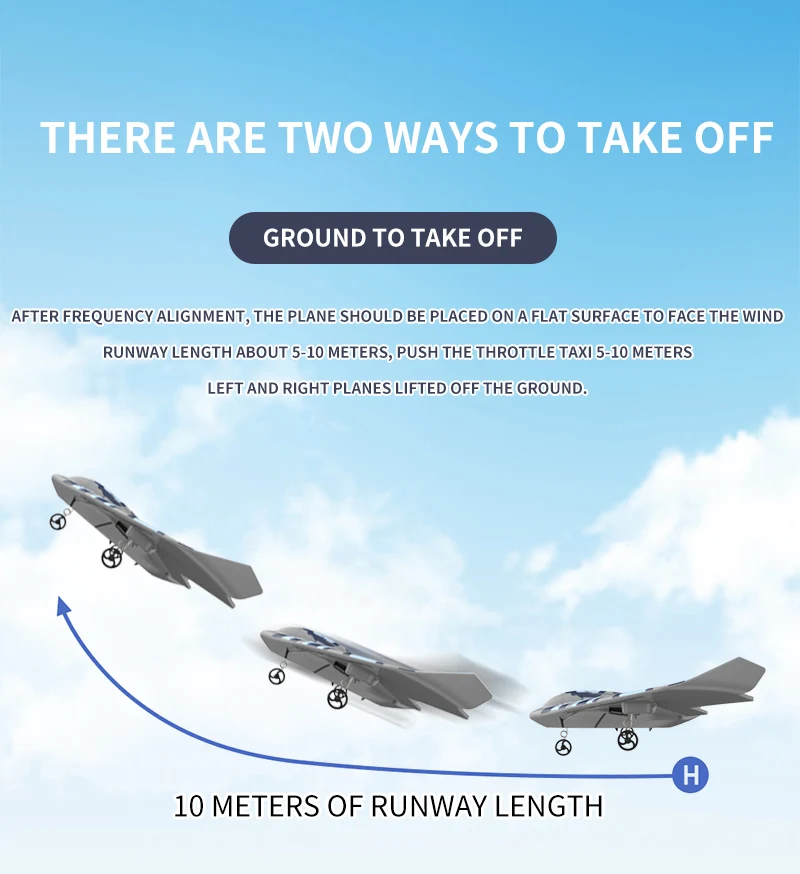 THERE ARE TWO WAYS TO TAKE OFF

GROUND TO TAKE OFF

AFTER FREQUENCY ALIGNMENT, THE PLANE SHOULD BE PLACED ON A FLAT SURFACE TO FACE THE WIND
RUNWAY LENGTH ABOUT 5-10 METERS, PUSH THE THROTTLE TAXI 5-10 METERS
LEFT AND RIGHT PLANES LIFTED OFF THE GROUND.

H

10 METERS OF RUNWAY LENGTH