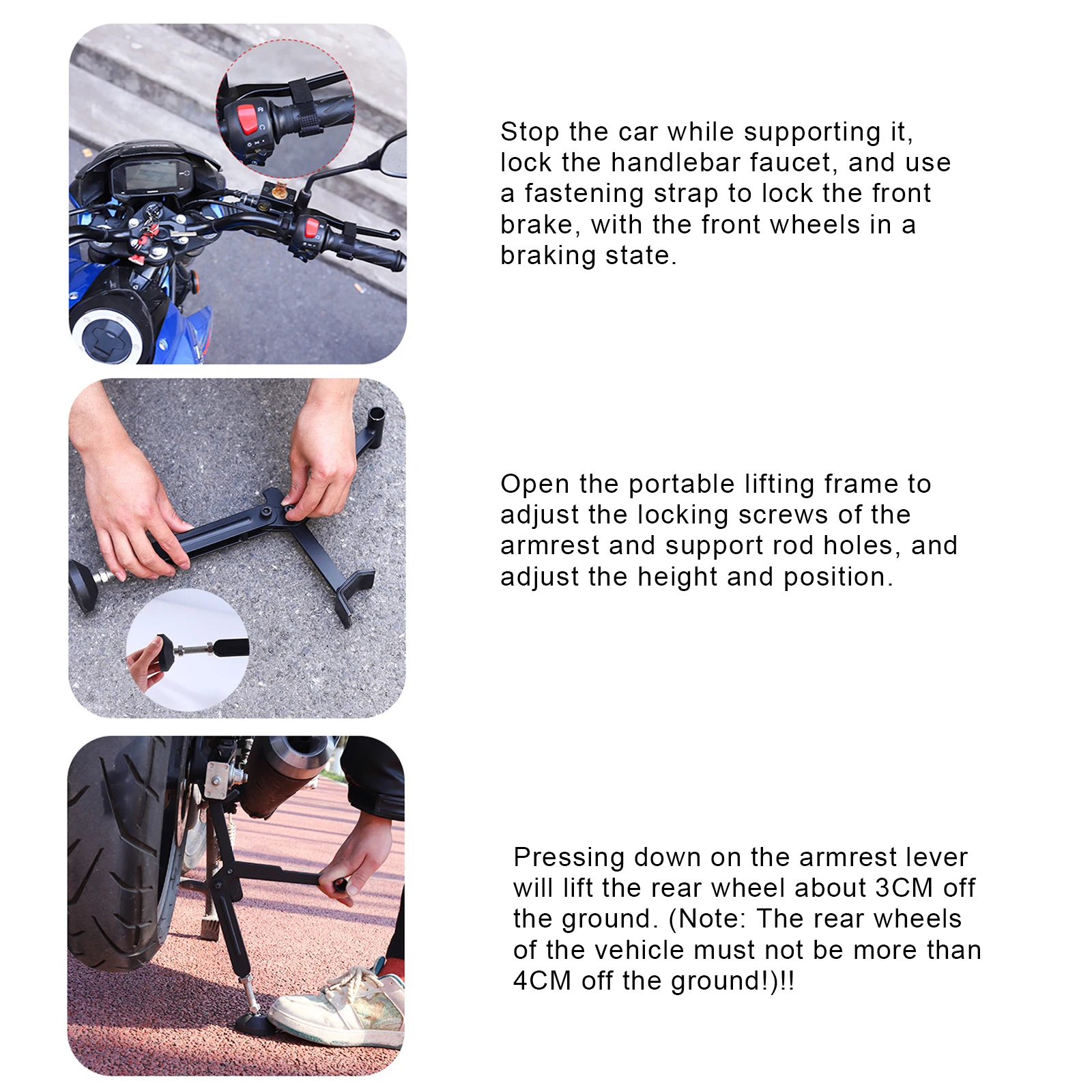 Stop the car while supporting it, lock the handlebar faucet, and use a fastening strap to lock the front brake, with the front wheels in a braking state.

Open the portable lifting frame to adjust the locking screws of the armrest and support rod holes, and adjust the height and position.

Pressing down on the armrest lever will lift the rear wheel about 3CM off the ground. (Note: The rear wheels of the vehicle must not be more than 4CM off the ground!)!!