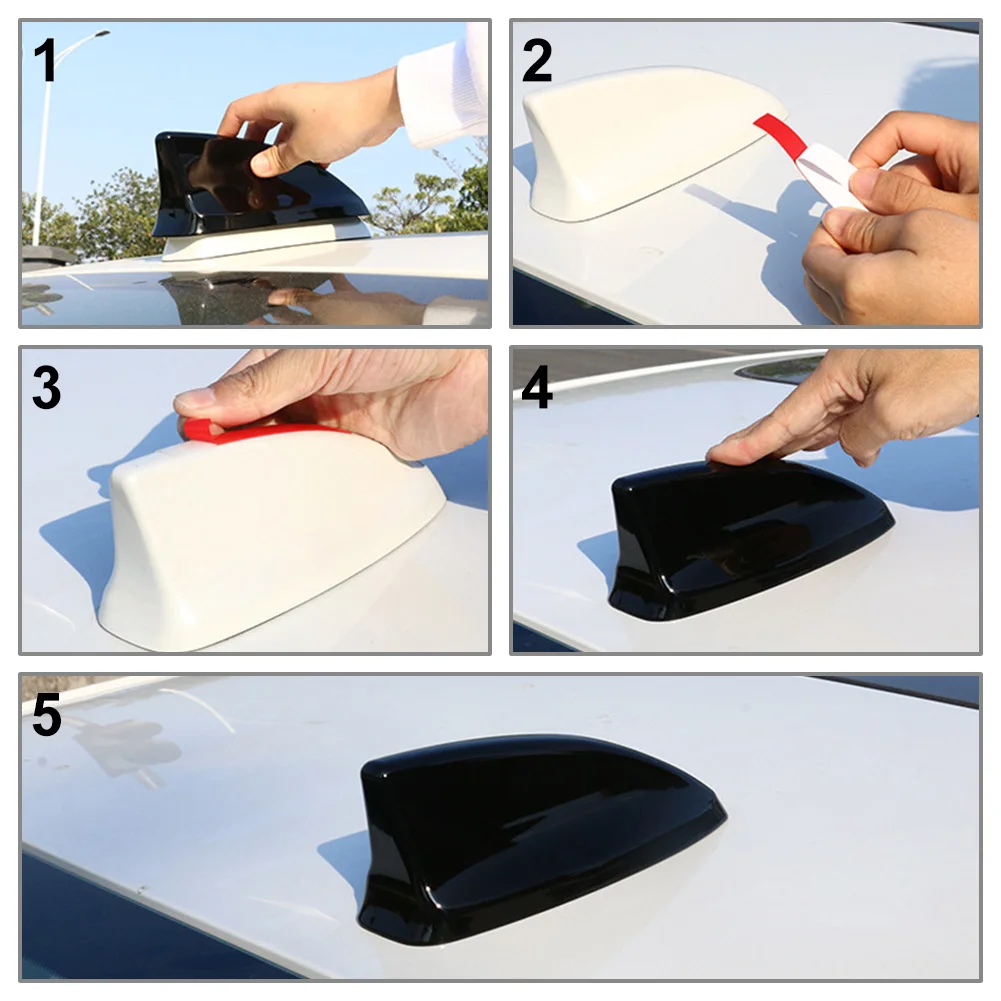 1

2

3

4

5