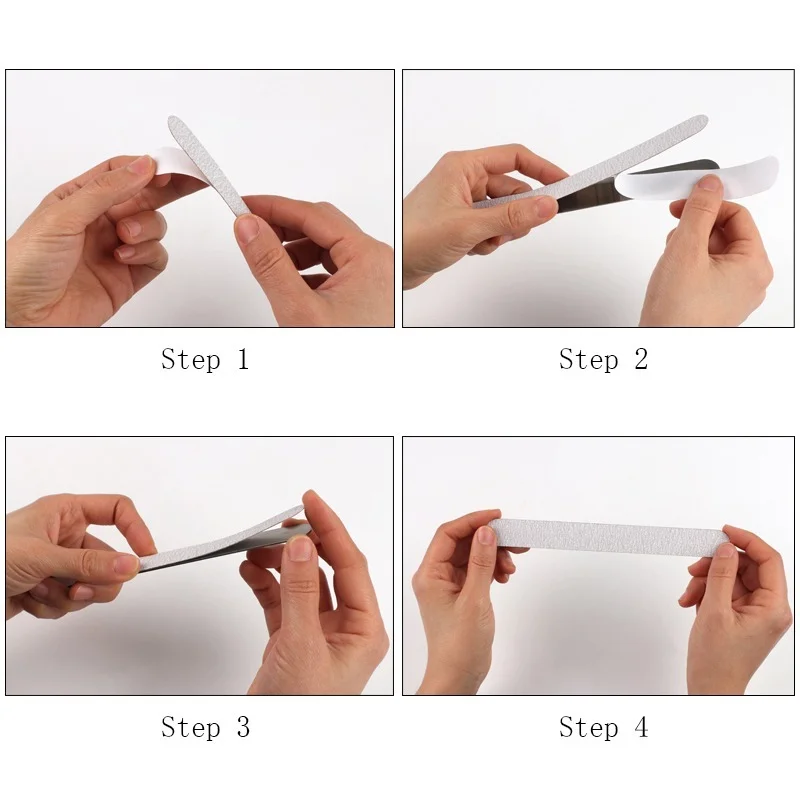 Step 1

Step 2

Step 3

Step 4