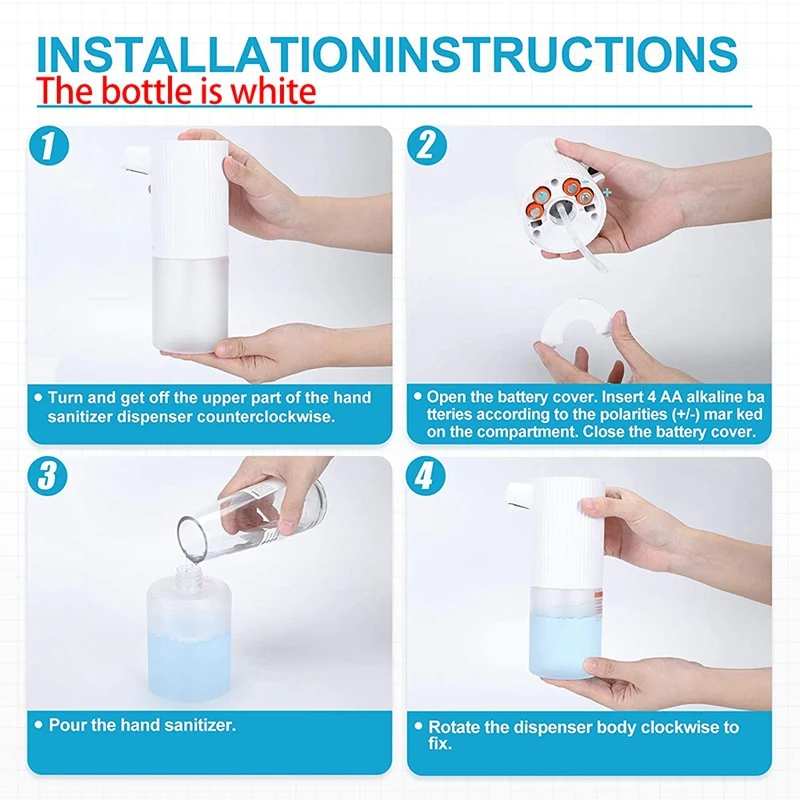 INSTALLATIONINSTRUCTIONS
The bottle is white

1

• Turn and get off the upper part of the hand sanitizer dispenser counterclockwise.

2

• Open the battery cover. Insert 4 AA alkaline ba tteries according to the polarities (+/-) mar ked on the compartment. Close the battery cover.

3

• Pour the hand sanitizer.

4

• Rotate the dispenser body clockwise to fix.