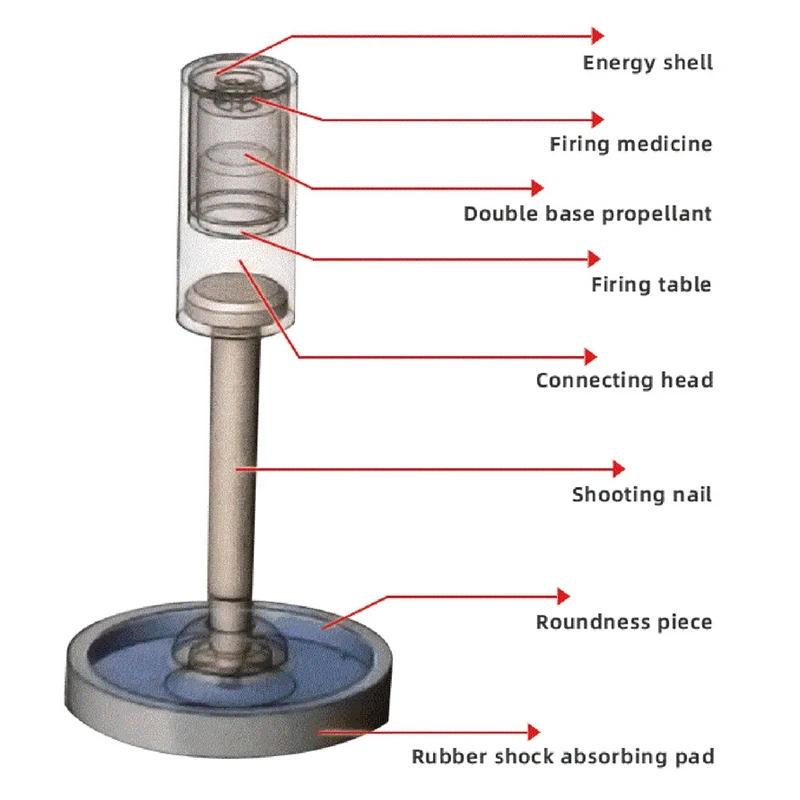 Energy shell

Firing medicine

Double base propellant

Firing table

Connecting head

Shooting nail

Roundness piece

Rubber shock absorbing pad