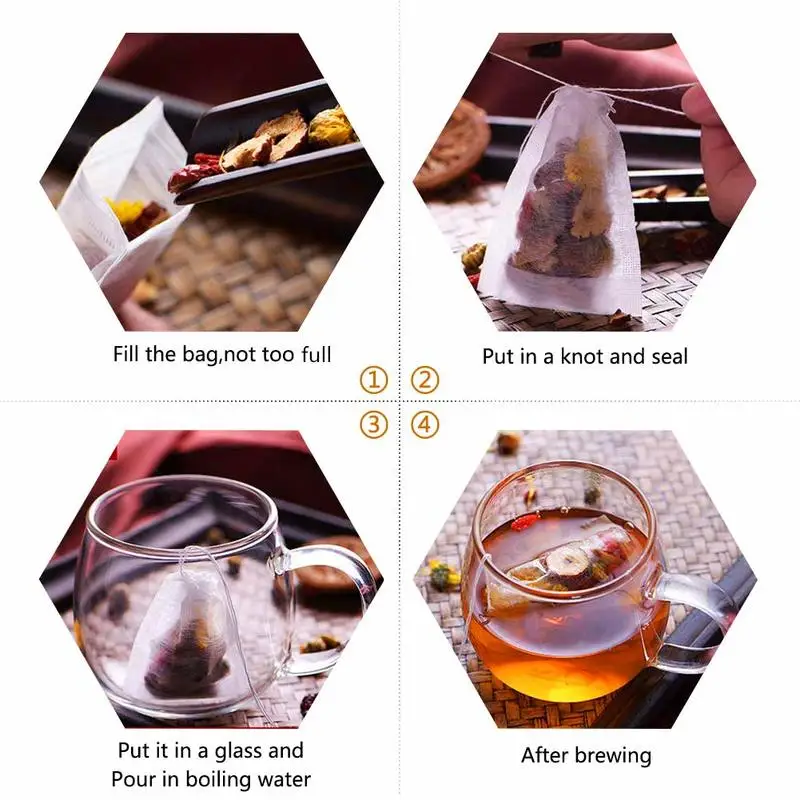 Fill the bag,not too full

Put in a knot and seal

① ②

③ ④

Put it in a glass and
Pour in boiling water

After brewing