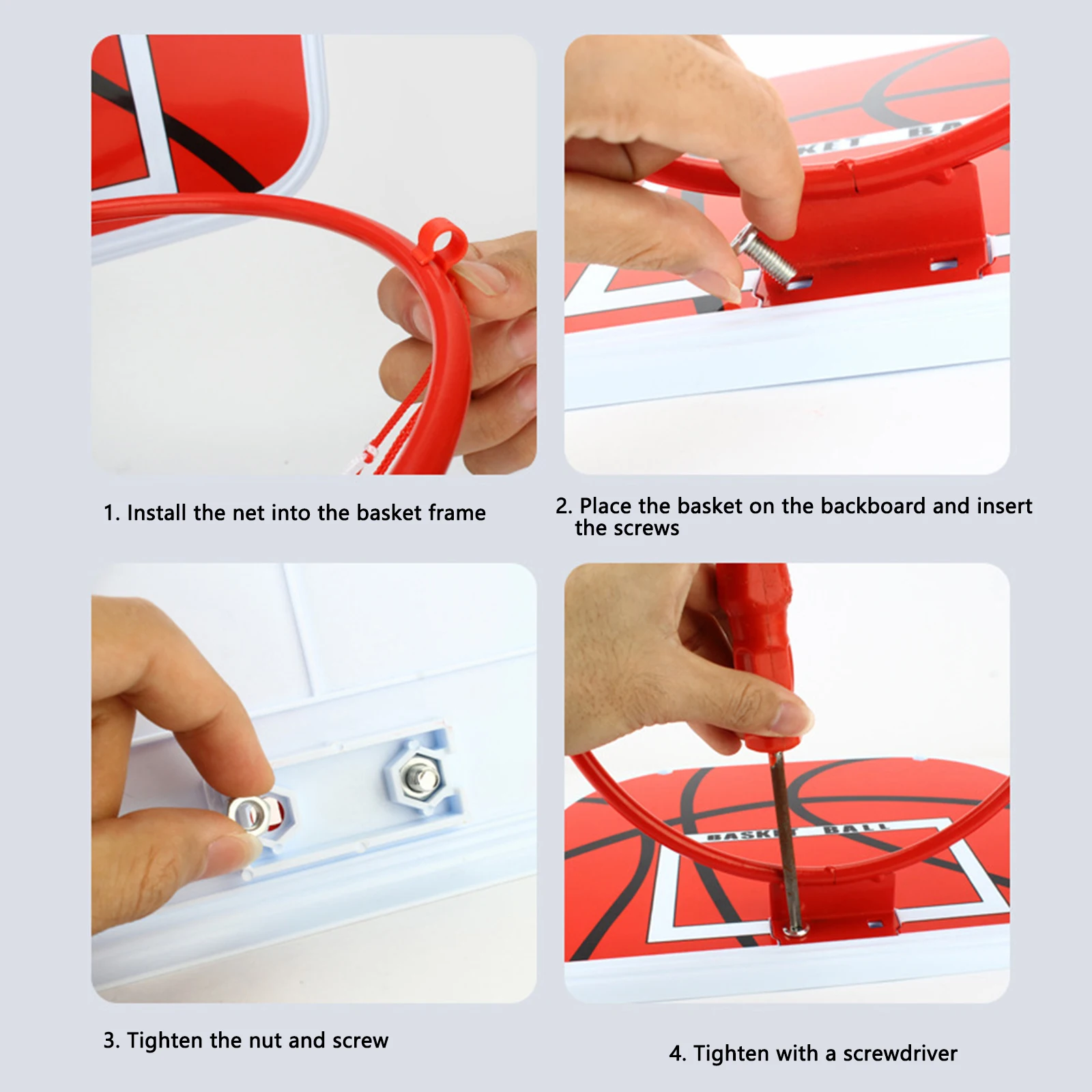 1. Install the net into the basket frame

2. Place the basket on the backboard and insert the screws

3. Tighten the nut and screw

BASKET BALL

4. Tighten with a screwdriver