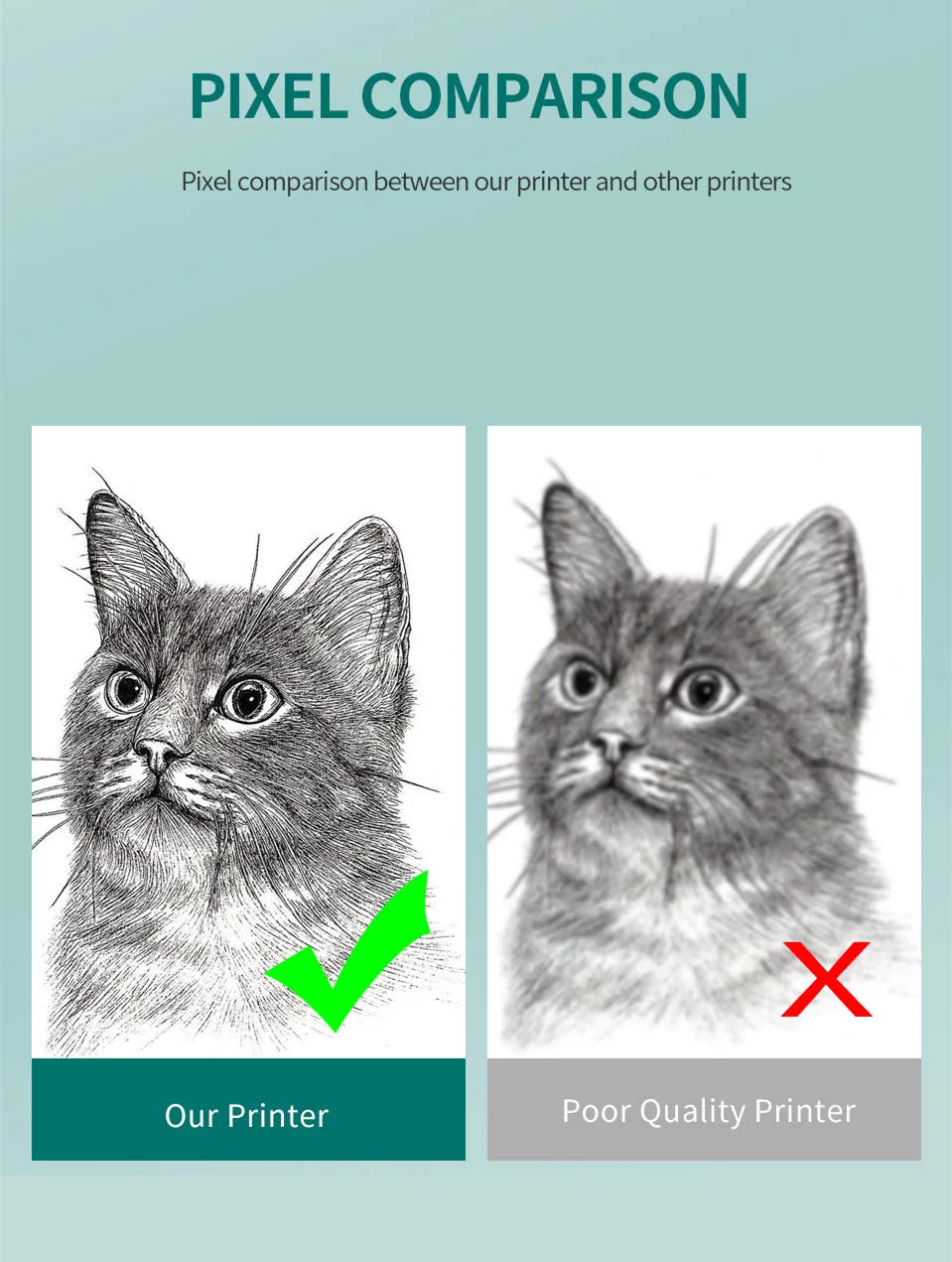 PIXEL COMPARISON

Pixel comparison between our printer and other printers

Our Printer

Poor Quality Printer