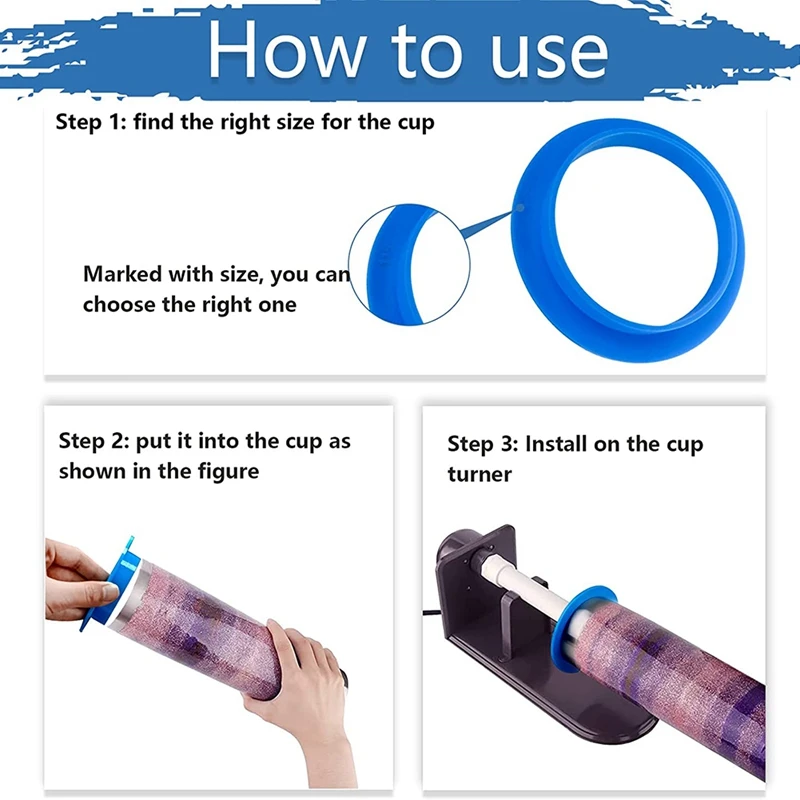 How to use

Step 1: find the right size for the cup

Marked with size, you can choose the right one

Step 2: put it into the cup as shown in the figure

Step 3: Install on the cup turner