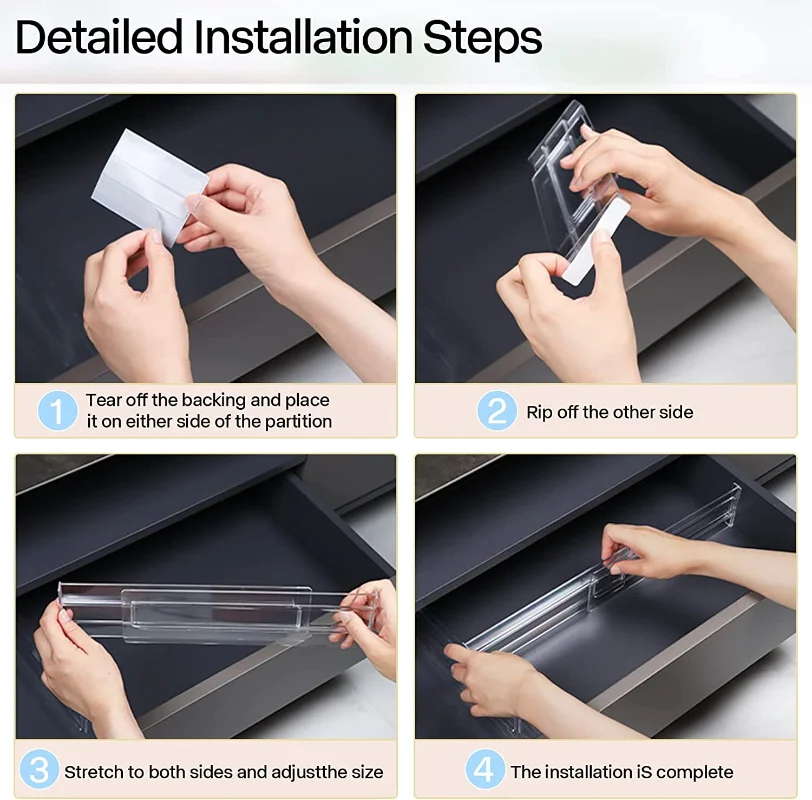 Detailed Installation Steps

1 Tear off the backing and place it on either side of the partition

2 Rip off the other side

3 Stretch to both sides and adjustthe size

4 The installation iS complete